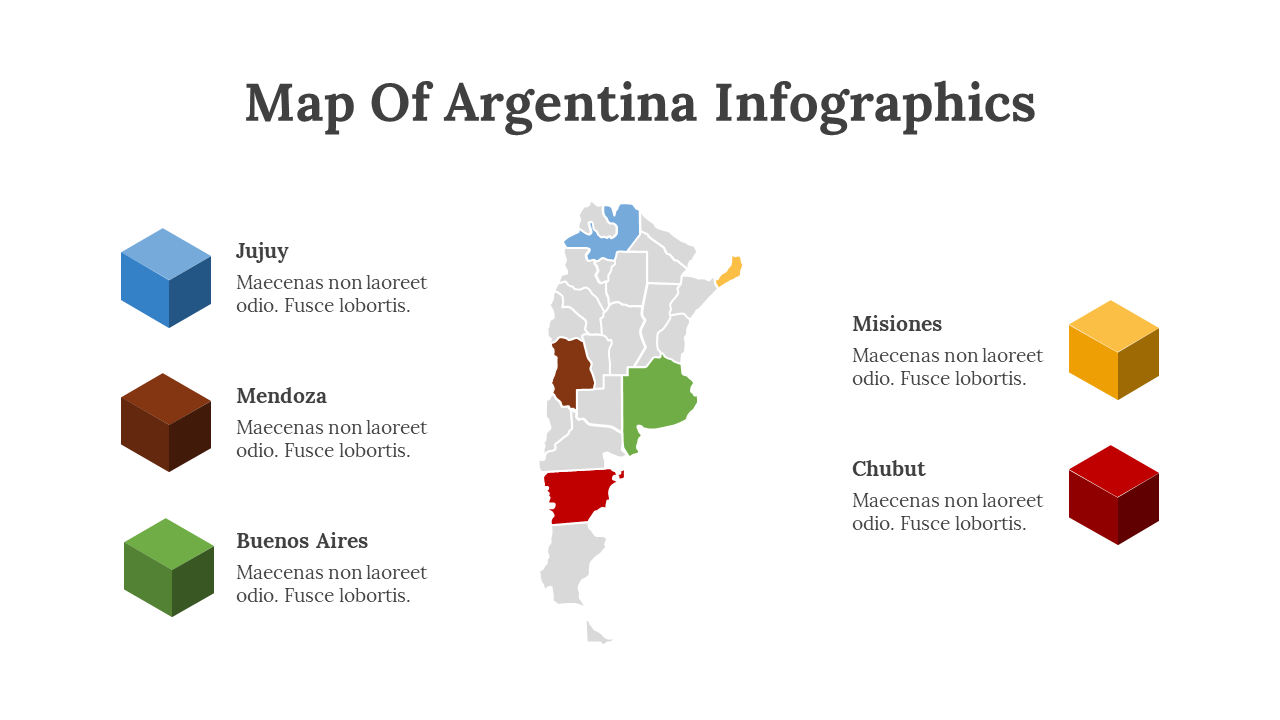 Map Of Argentina Infographics

Jujuy
Maecenas non laoreet odio. Fusce lobortis.

Mendoza
Maecenas non laoreet odio. Fusce lobortis.

Buenos Aires
Maecenas non laoreet odio. Fusce lobortis.

Misiones
Maecenas non laoreet odio. Fusce lobortis.

Chubut
Maecenas non laoreet odio. Fusce lobortis.