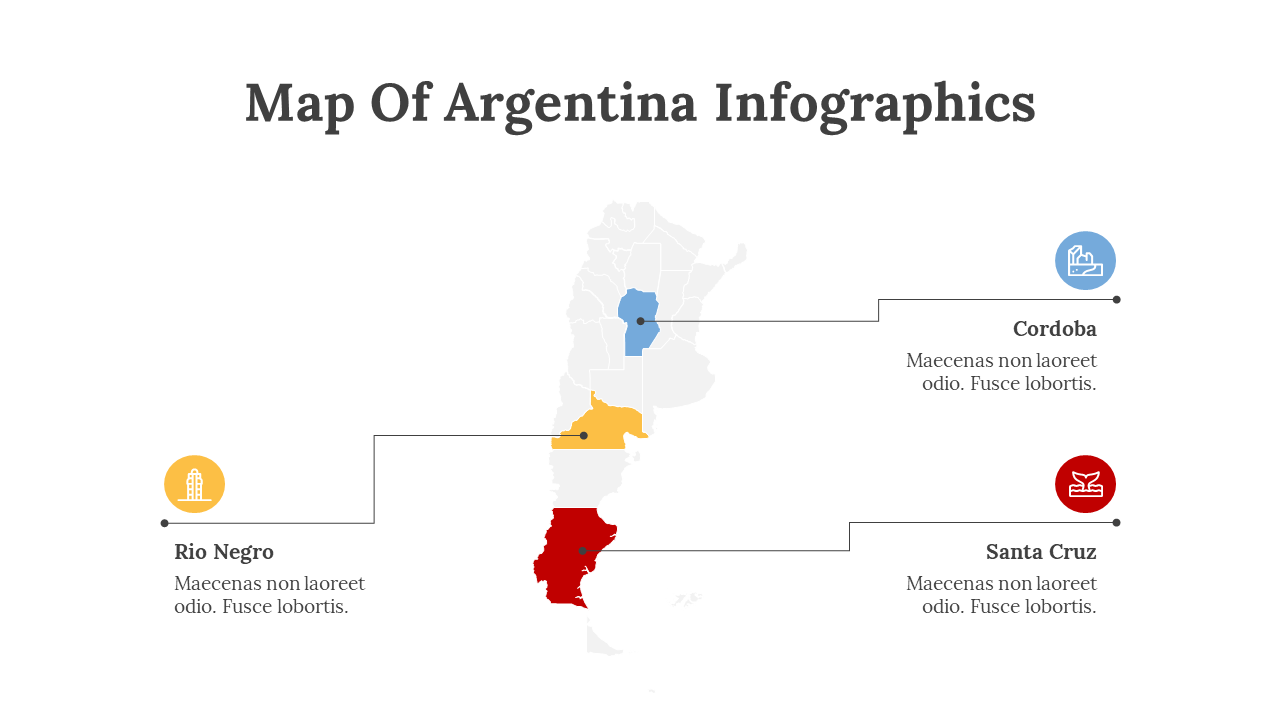 Map Of Argentina Infographics

Cordoba

Maecenas non laoreet odio. Fusce lobortis.

Rio Negro

Maecenas non laoreet odio. Fusce lobortis.

Santa Cruz

Maecenas non laoreet odio. Fusce lobortis.