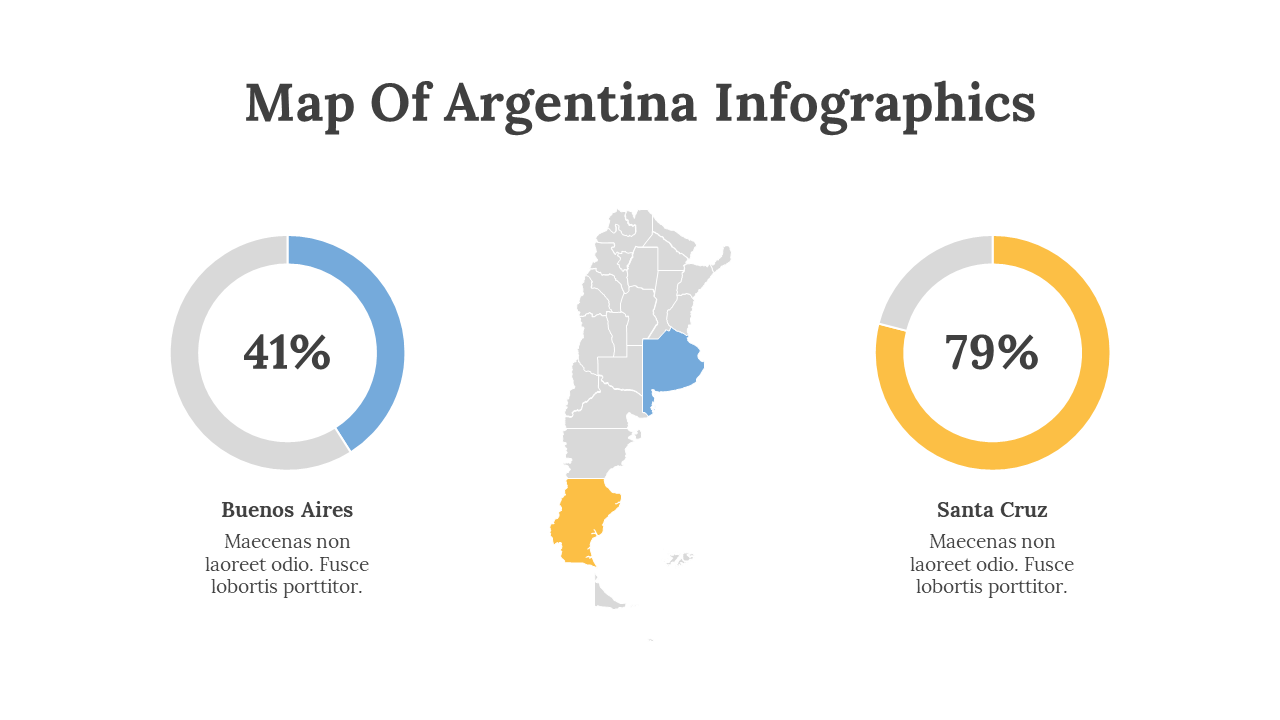 Map Of Argentina Infographics

41%

Buenos Aires

Maecenas non laoreet odio. Fusce lobortis porttitor.

79%

Santa Cruz

Maecenas non laoreet odio. Fusce lobortis porttitor.