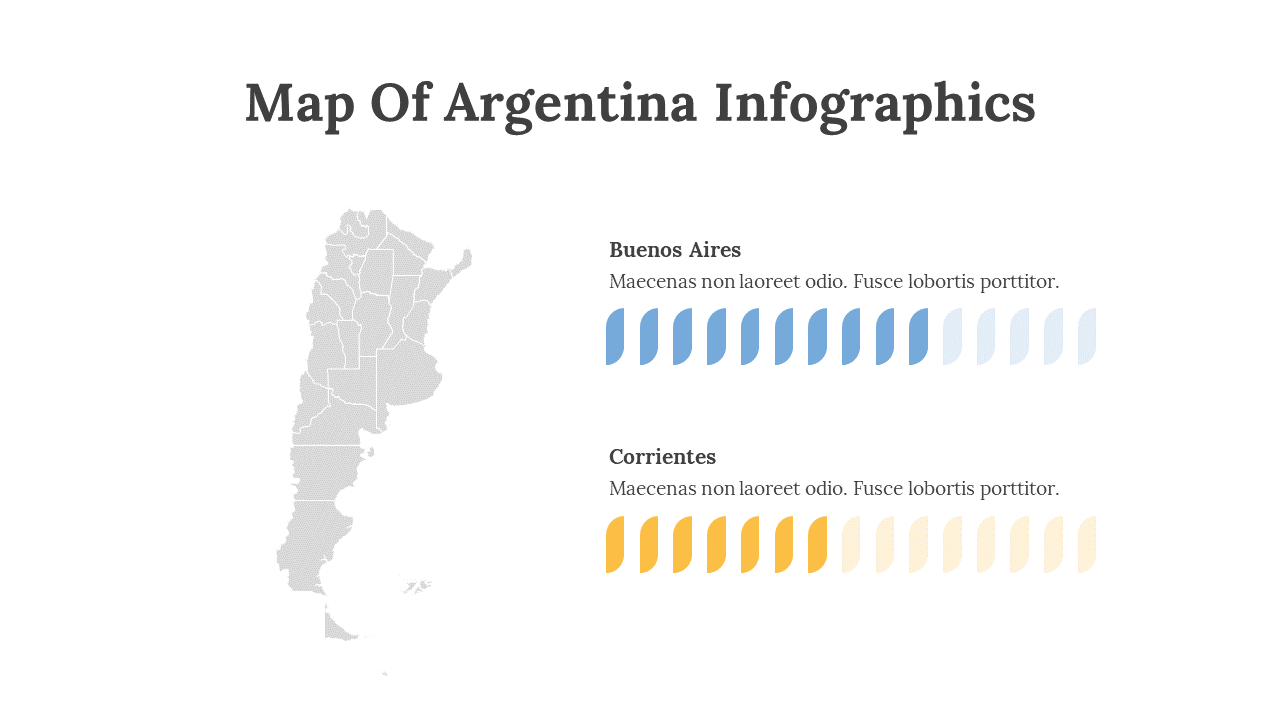 Map Of Argentina Infographics

Buenos Aires

Maecenas non laoreet odio. Fusce lobortis porttitor.

Corrientes

Maecenas non laoreet odio. Fusce lobortis porttitor.