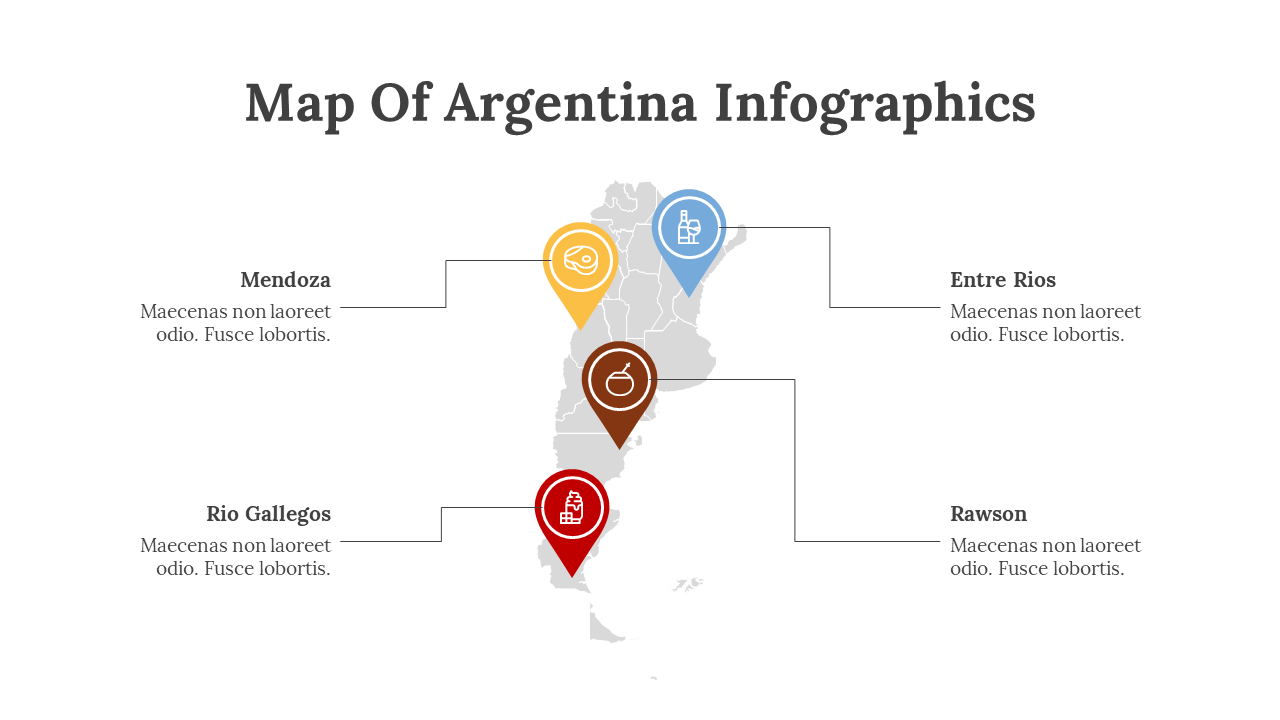 Map Of Argentina Infographics

Mendoza
Maecenas non laoreet odio. Fusce lobortis.

Entre Rios
Maecenas non laoreet odio. Fusce lobortis.

Rio Gallegos
Maecenas non laoreet odio. Fusce lobortis.

Rawson
Maecenas non laoreet odio. Fusce lobortis.