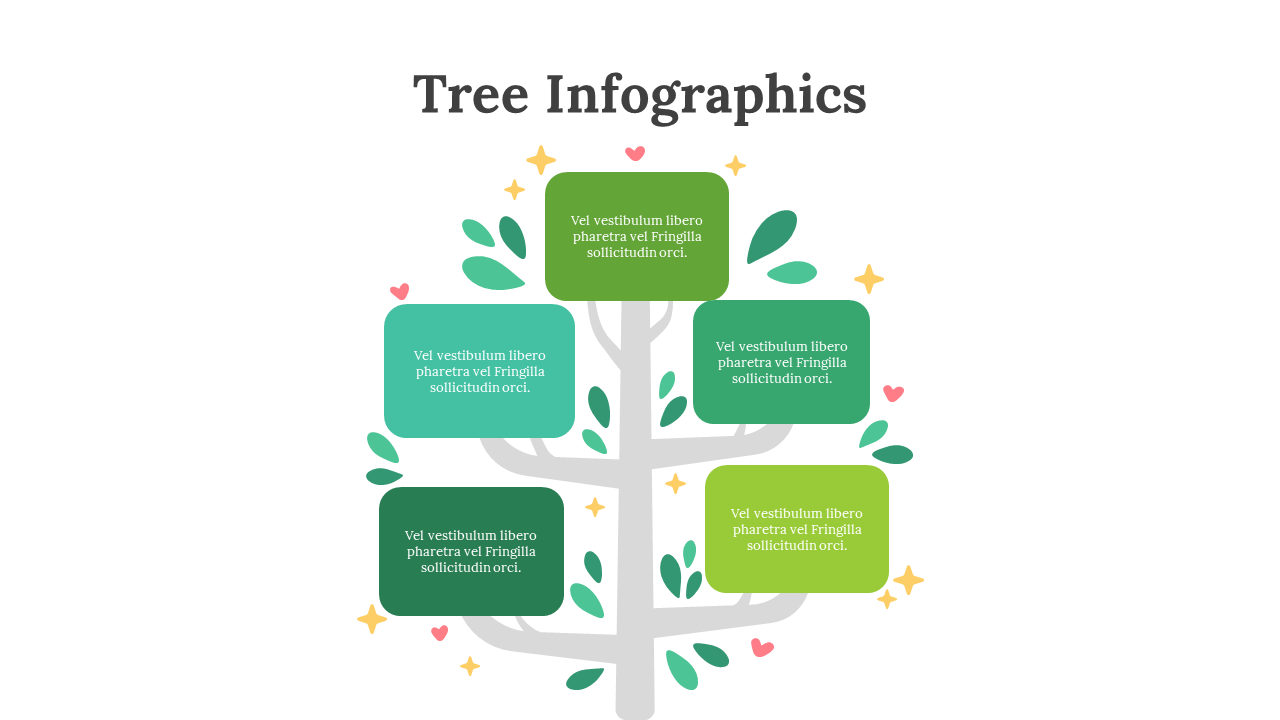 Tree Infographics

Vel vestibulum libero pharetra vel Fringilla sollicitudin orci.

Vel vestibulum libero pharetra vel Fringilla sollicitudin orci.

Vel vestibulum libero pharetra vel Fringilla sollicitudin orci.

Vel vestibulum libero pharetra vel Fringilla sollicitudin orci.

Vel vestibulum libero pharetra vel Fringilla sollicitudin orci.