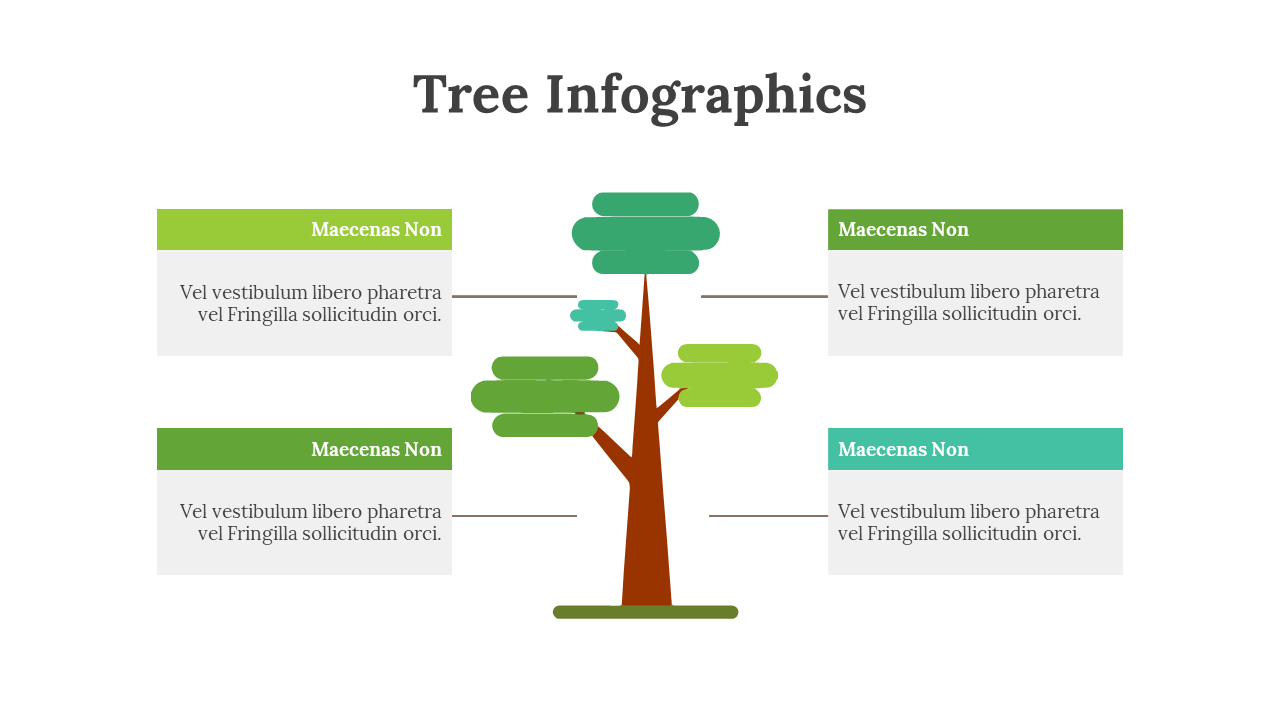 Tree Infographics

Maecenas Non

Vel vestibulum libero pharetra vel Fringilla sollicitudin orci.

Maecenas Non

Vel vestibulum libero pharetra vel Fringilla sollicitudin orci.

Maecenas Non

Vel vestibulum libero pharetra vel Fringilla sollicitudin orci.

Maecenas Non

Vel vestibulum libero pharetra vel Fringilla sollicitudin orci.