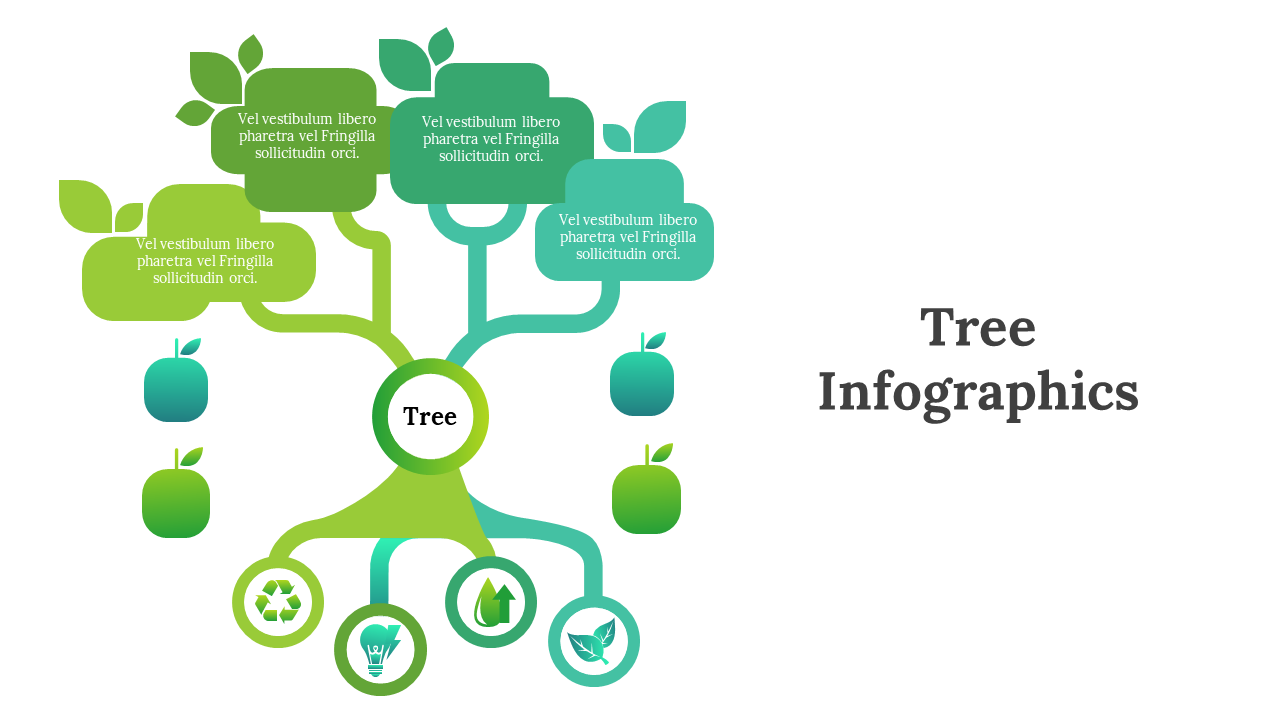 Vel vestibulum libero pharetra vel Fringilla sollicitudin orci.

Vel vestibulum libero pharetra vel Fringilla sollicitudin orci.

Vel vestibulum libero pharetra vel Fringilla sollicitudin orci.

Vel vestibulum libero pharetra vel Fringilla sollicitudin orci.

Tree

Tree Infographics