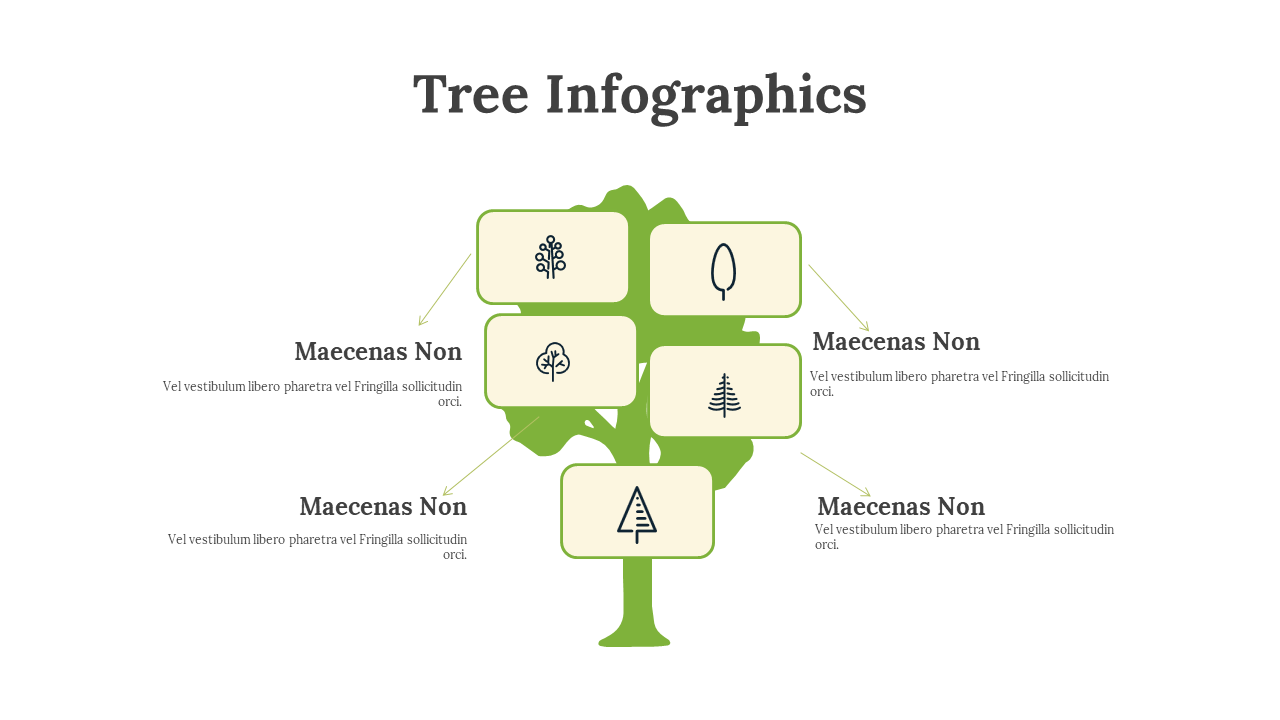 Tree Infographics

Maecenas Non

Vel vestibulum libero pharetra vel Fringilla sollicitudin orci.

Maecenas Non

Vel vestibulum libero pharetra vel Fringilla sollicitudin orci.

Maecenas Non

Vel vestibulum libero pharetra vel Fringilla sollicitudin orci.

Maecenas Non

Vel vestibulum libero pharetra vel Fringilla sollicitudin orci.