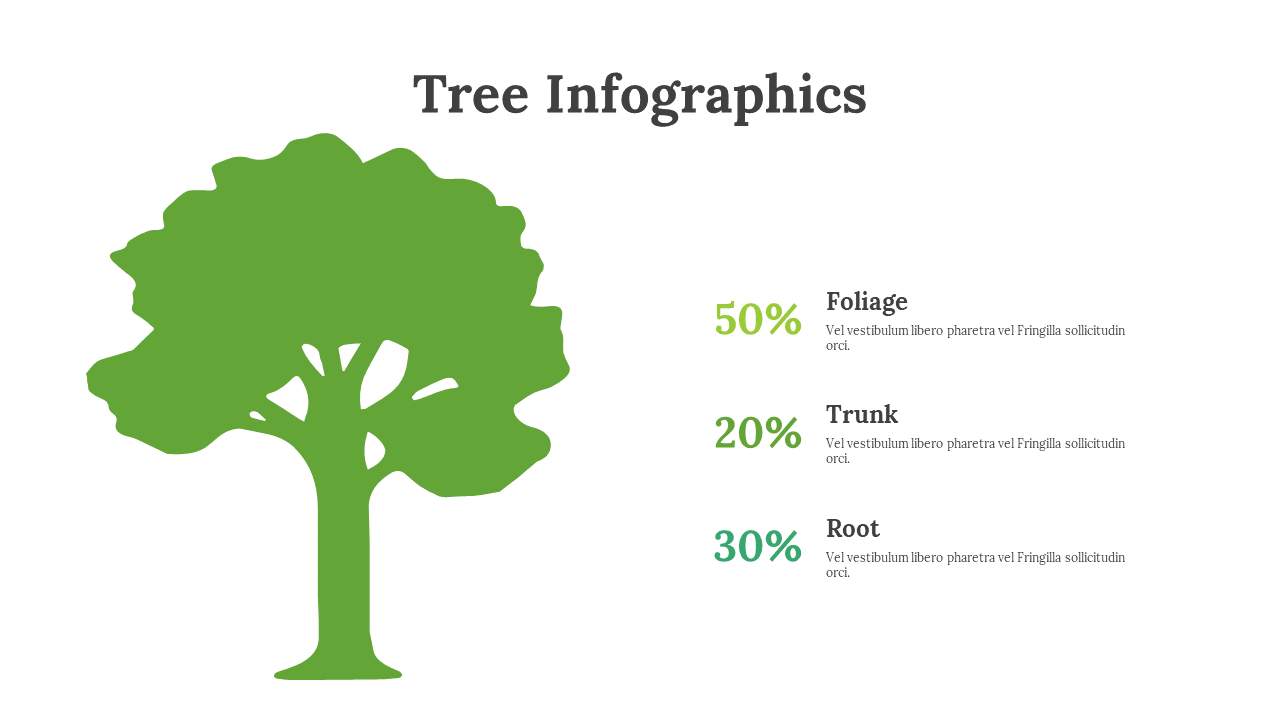 Tree Infographics

50%

Foliage

Vel vestibulum libero pharetra vel Fringilla sollicitudin orci.

20%

Trunk

Vel vestibulum libero pharetra vel Fringilla sollicitudin orci.

30%

Root

Vel vestibulum libero pharetra vel Fringilla sollicitudin orci.