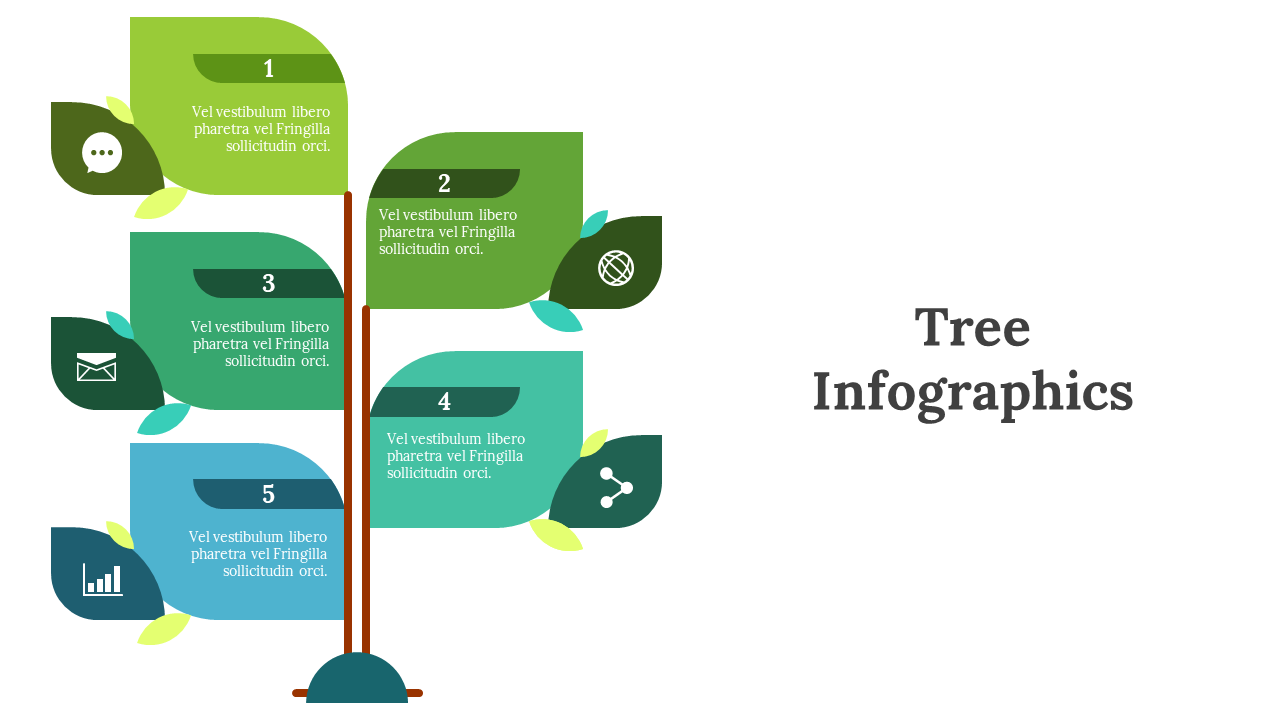 1

Vel vestibulum libero pharetra vel Fringilla sollicitudin orci.

2

Vel vestibulum libero pharetra vel Fringilla sollicitudin orci.

3

Vel vestibulum libero pharetra vel Fringilla sollicitudin orci.

4

Vel vestibulum libero pharetra vel Fringilla sollicitudin orci.

5

Vel vestibulum libero pharetra vel Fringilla sollicitudin orci.

Tree Infographics