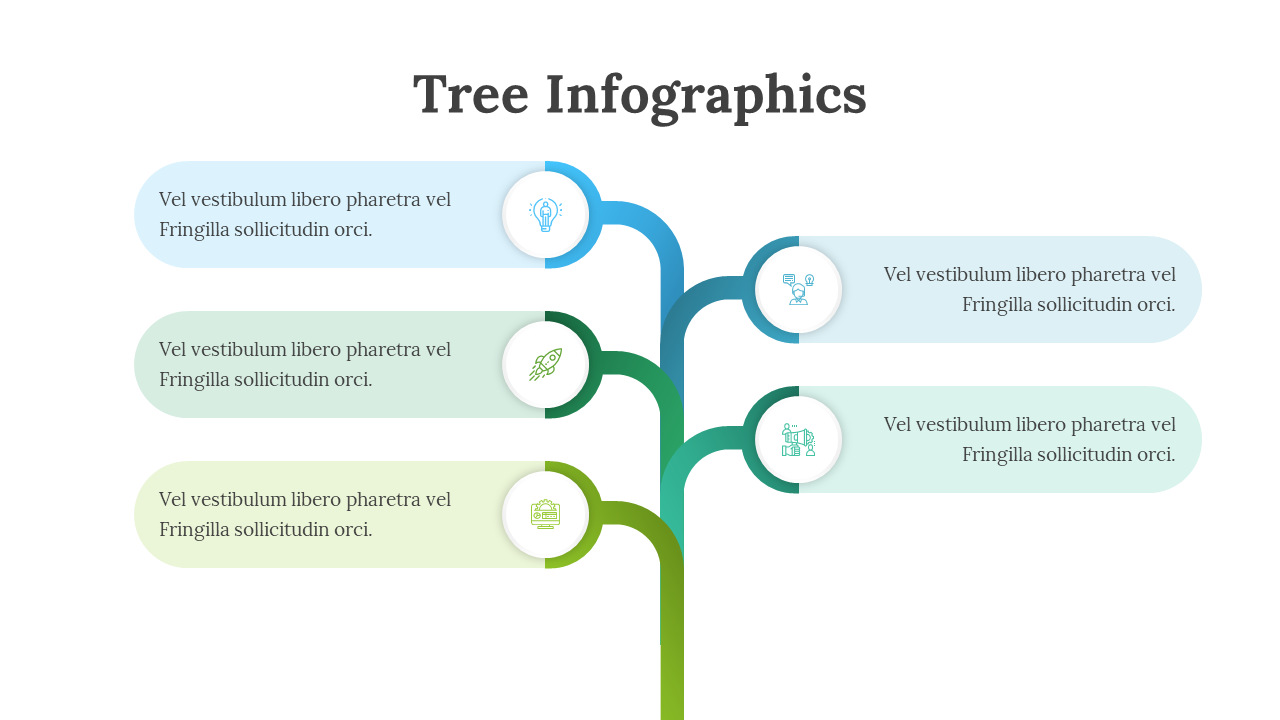 Tree Infographics

Vel vestibulum libero pharetra vel Fringilla sollicitudin orci.

Vel vestibulum libero pharetra vel Fringilla sollicitudin orci.

Vel vestibulum libero pharetra vel Fringilla sollicitudin orci.

Vel vestibulum libero pharetra vel Fringilla sollicitudin orci.

Vel vestibulum libero pharetra vel Fringilla sollicitudin orci.