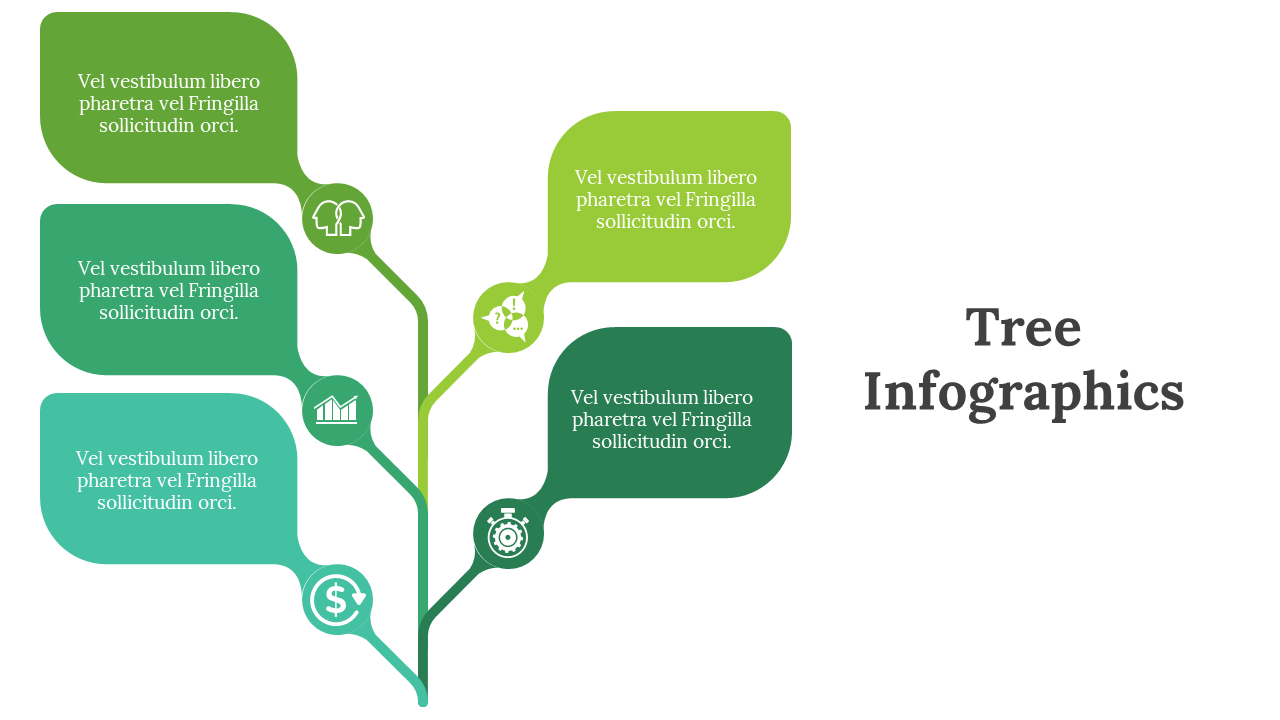 Vel vestibulum libero pharetra vel Fringilla sollicitudin orci.

Vel vestibulum libero pharetra vel Fringilla sollicitudin orci.

Vel vestibulum libero pharetra vel Fringilla sollicitudin orci.

Vel vestibulum libero pharetra vel Fringilla sollicitudin orci.

Vel vestibulum libero pharetra vel Fringilla sollicitudin orci.

Tree Infographics