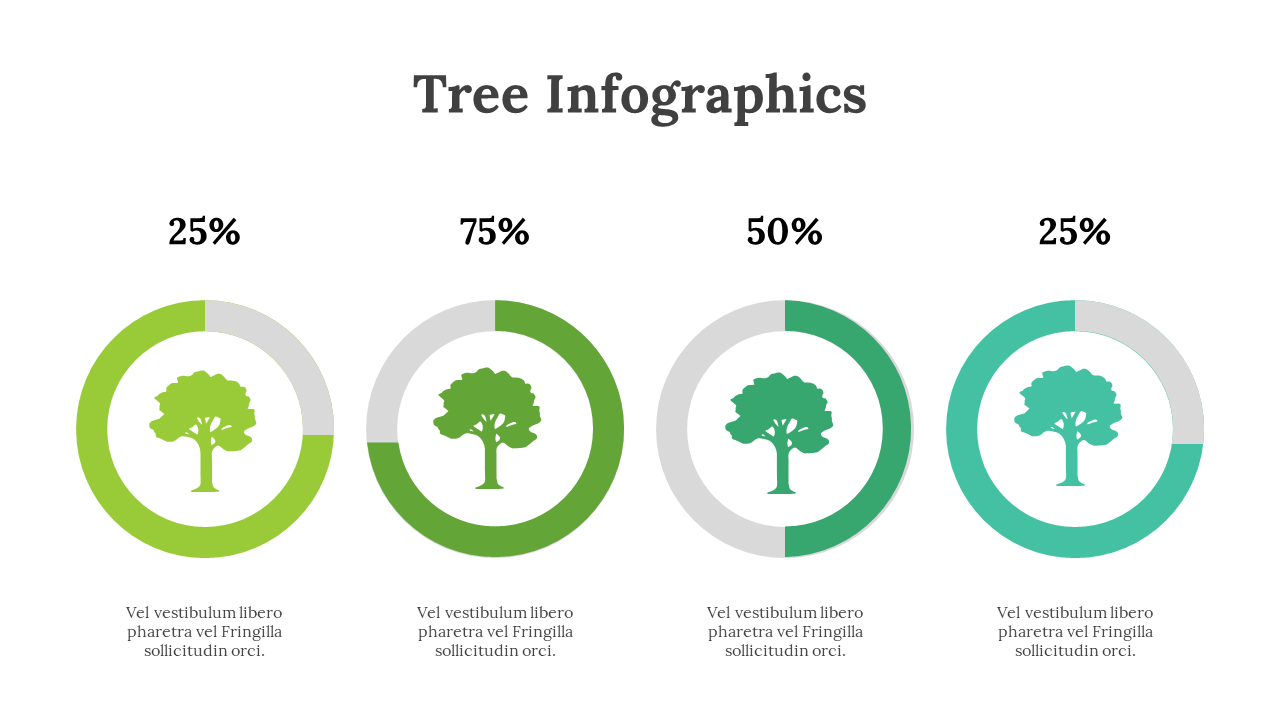 Tree Infographics

25%

Vel vestibulum libero pharetra vel Fringilla sollicitudin orci.

75%

Vel vestibulum libero pharetra vel Fringilla sollicitudin orci.

50%

Vel vestibulum libero pharetra vel Fringilla sollicitudin orci.

25%

Vel vestibulum libero pharetra vel Fringilla sollicitudin orci.