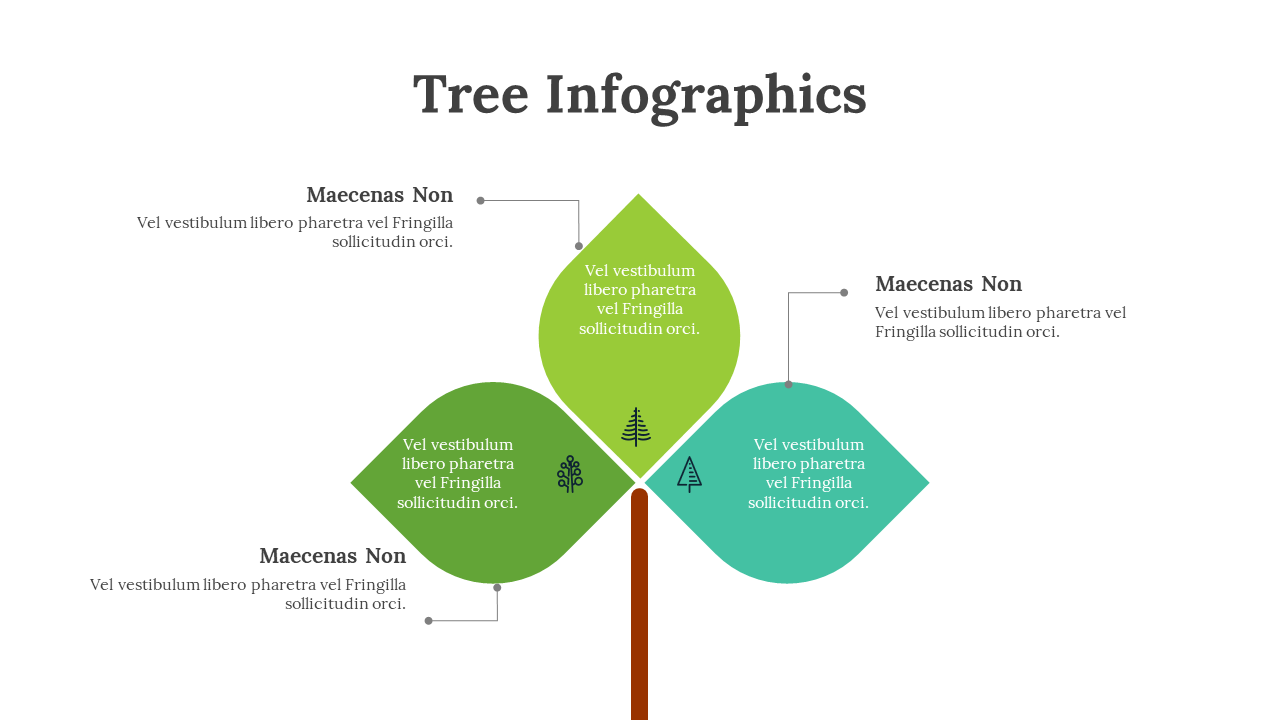 Tree Infographics

Maecenas Non
Vel vestibulum libero pharetra vel Fringilla sollicitudin orci.

Vel vestibulum libero pharetra vel Fringilla sollicitudin orci.

Maecenas Non
Vel vestibulum libero pharetra vel Fringilla sollicitudin orci.

Vel vestibulum libero pharetra vel Fringilla sollicitudin orci.

Vel vestibulum libero pharetra vel Fringilla sollicitudin orci.

Maecenas Non
Vel vestibulum libero pharetra vel Fringilla sollicitudin orci.