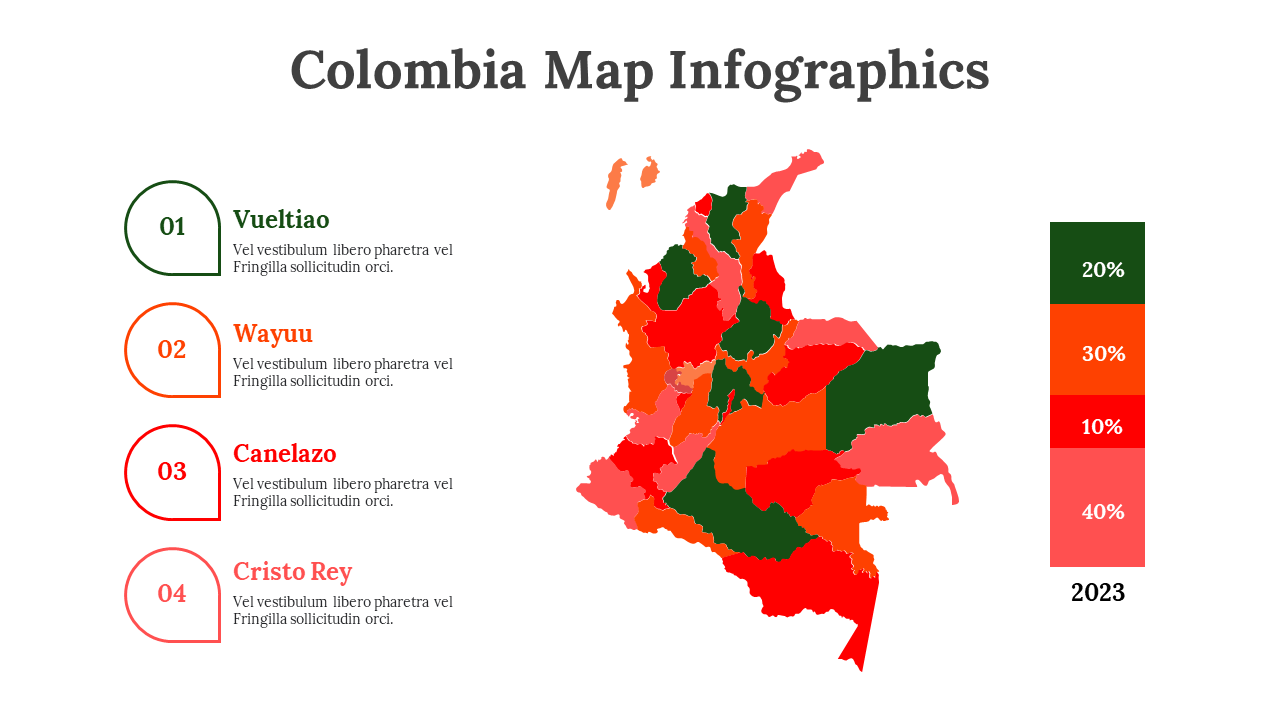 Colombia Map Infographics

01
Vueltiao
Vel vestibulum libero pharetra vel Fringilla sollicitudin orci.

02
Wayuu
Vel vestibulum libero pharetra vel Fringilla sollicitudin orci.

03
Canelazo
Vel vestibulum libero pharetra vel Fringilla sollicitudin orci.

04
Cristo Rey
Vel vestibulum libero pharetra vel Fringilla sollicitudin orci.

20%
30%
10%
40%
2023