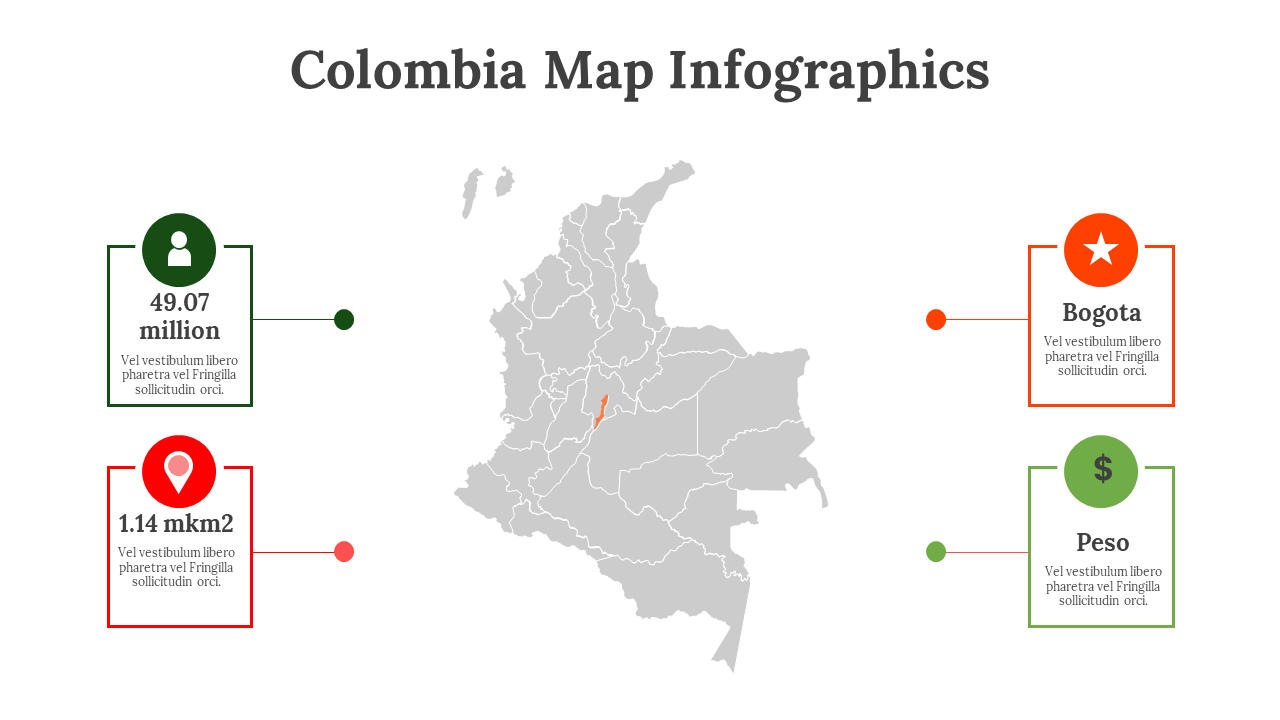 Colombia Map Infographics

49.07 million

Vel vestibulum libero pharetra vel Fringilla sollicitudin orci.

1.14 mkm2

Vel vestibulum libero pharetra vel Fringilla sollicitudin orci.

Bogota

Vel vestibulum libero pharetra vel Fringilla sollicitudin orci.

$

Peso

Vel vestibulum libero pharetra vel Fringilla sollicitudin orci.