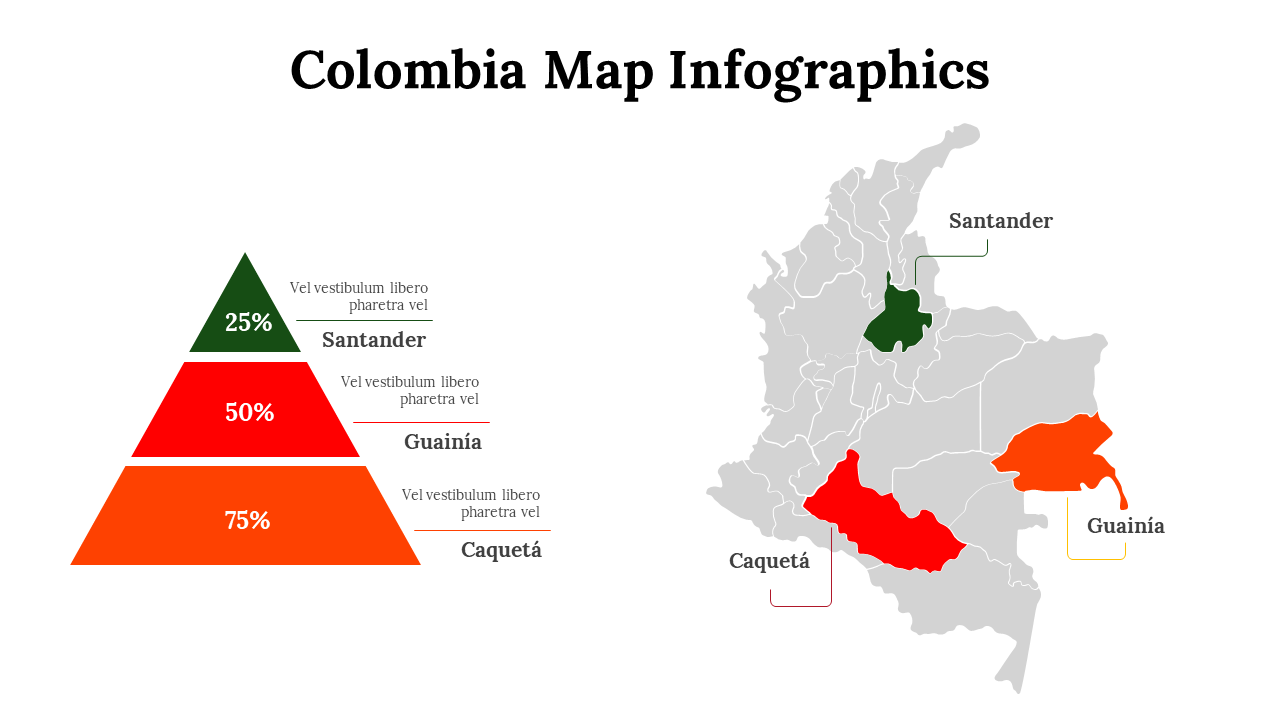 Colombia Map Infographics

25%

Vel vestibulum libero pharetra vel

Santander

50%

Vel vestibulum libero pharetra vel

Guainía

75%

Vel vestibulum libero pharetra vel

Caquetá

Santander

Guainía

Caquetá