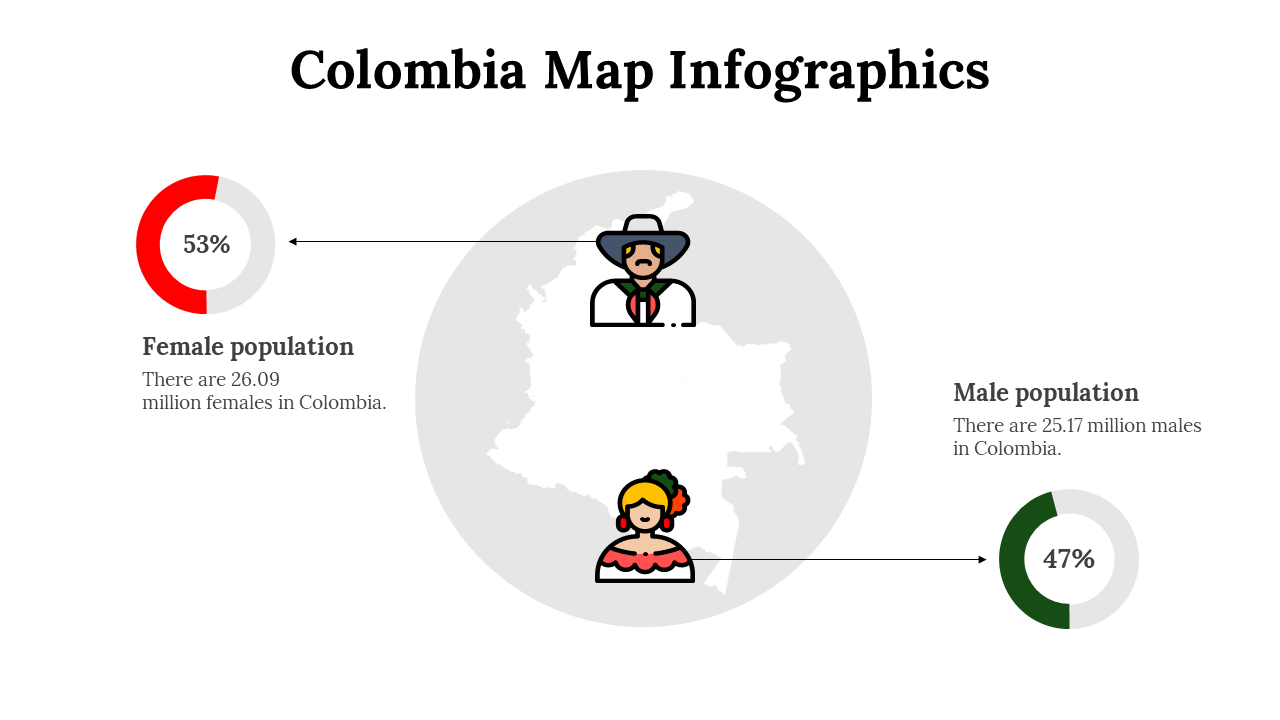 Colombia Map Infographics

53%

Female population

There are 26.09 million females in Colombia.

Male population

There are 25.17 million males in Colombia.

47%