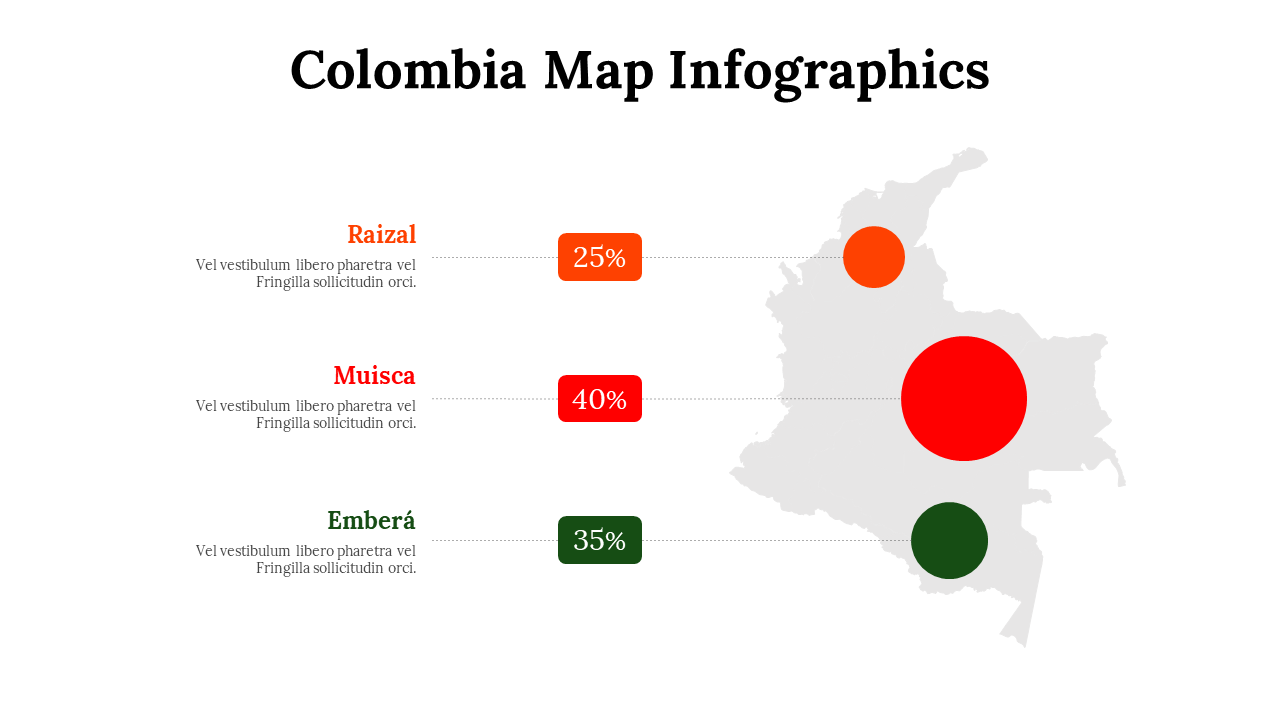 Colombia Map Infographics

Raizal
Vel vestibulum libero pharetra vel Fringilla sollicitudin orci.

25%

Muisca
Vel vestibulum libero pharetra vel Fringilla sollicitudin orci.

40%

Emberá
Vel vestibulum libero pharetra vel Fringilla sollicitudin orci.

35%