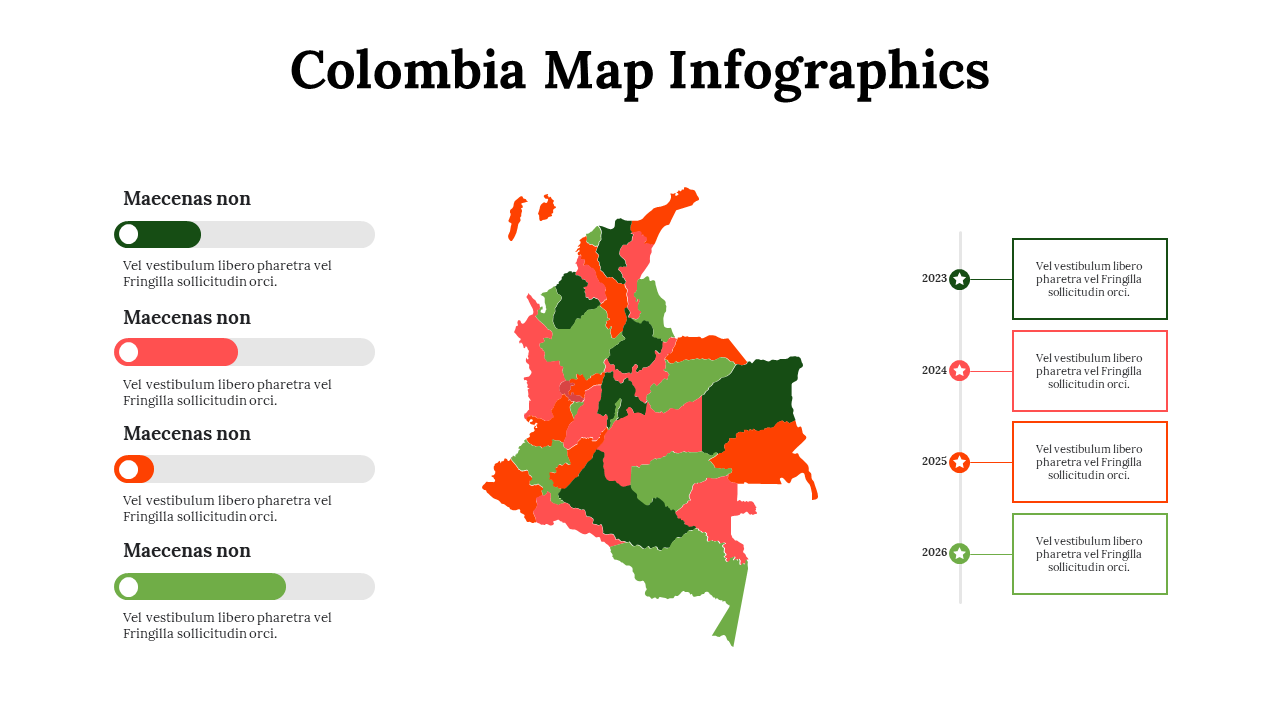 Colombia Map Infographics

Maecenas non

Vel vestibulum libero pharetra vel Fringilla sollicitudin orci.

Maecenas non

Vel vestibulum libero pharetra vel Fringilla sollicitudin orci.

Maecenas non

Vel vestibulum libero pharetra vel Fringilla sollicitudin orci.

Maecenas non

Vel vestibulum libero pharetra vel Fringilla sollicitudin orci.

2023

Vel vestibulum libero pharetra vel Fringilla sollicitudin orci.

2024

Vel vestibulum libero pharetra vel Fringilla sollicitudin orci.

2025

Vel vestibulum libero pharetra vel Fringilla sollicitudin orci.

2026

Vel vestibulum libero pharetra vel Fringilla sollicitudin orci.