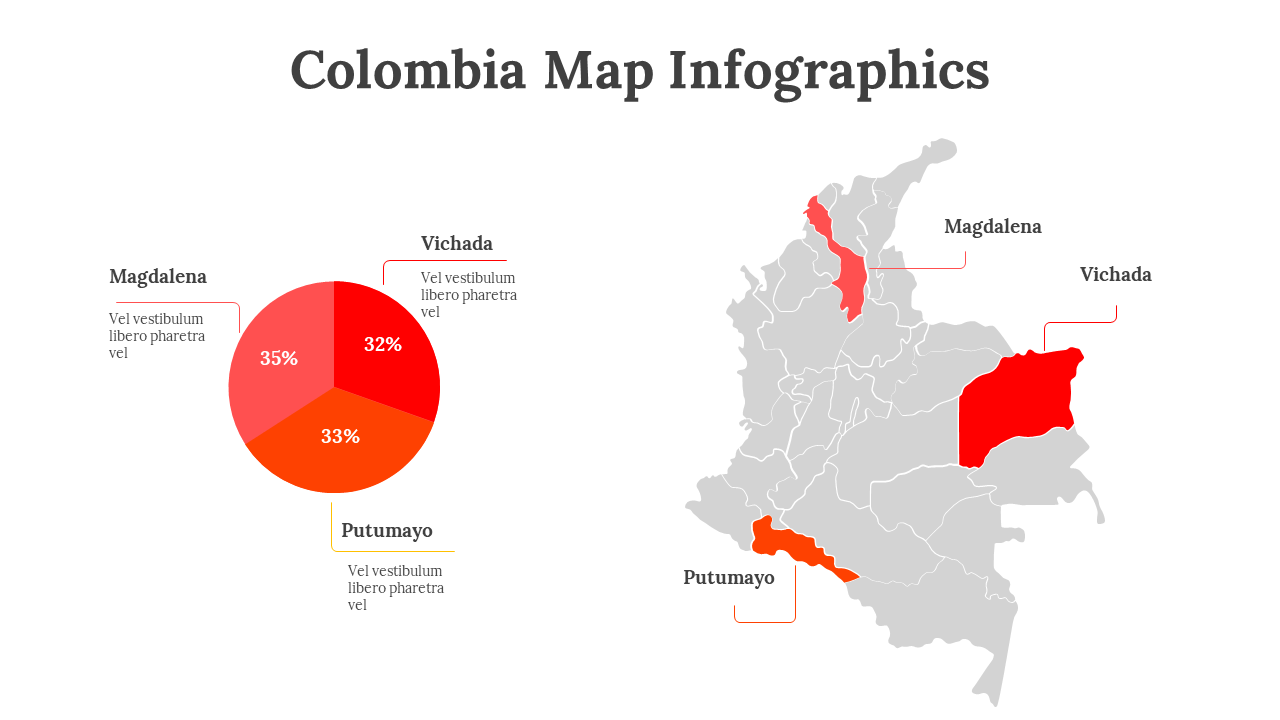 Colombia Map Infographics

Magdalena

Vel vestibulum libero pharetra vel

Vichada

Vel vestibulum libero pharetra vel

35%

32%

33%

Putumayo

Vel vestibulum libero pharetra vel

Magdalena

Vichada

Putumayo