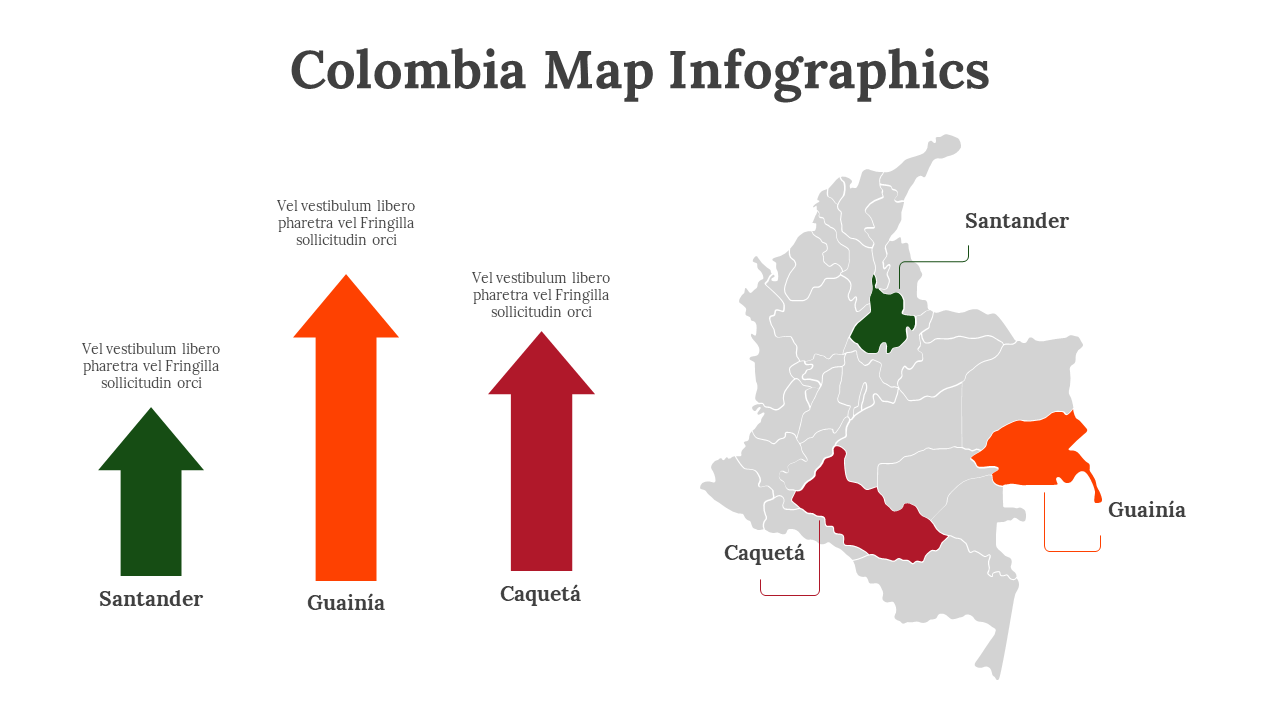 Colombia Map Infographics

Vel vestibulum libero pharetra vel Fringilla sollicitudin orci

Santander

Vel vestibulum libero pharetra vel Fringilla sollicitudin orci

Guainía

Vel vestibulum libero pharetra vel Fringilla sollicitudin orci

Caquetá

Santander

Guainía

Caquetá