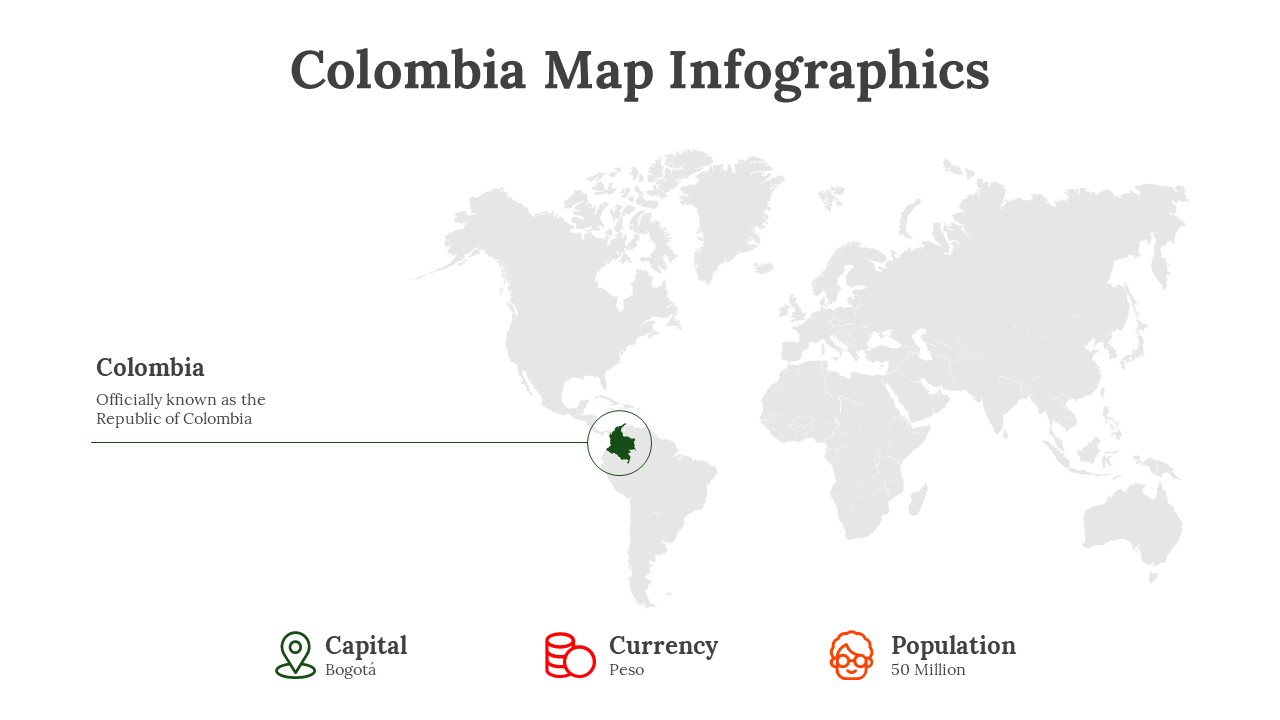 Colombia Map Infographics

Colombia

Officially known as the Republic of Colombia

Capital
Bogotá

Currency
Peso

Population
50 Million