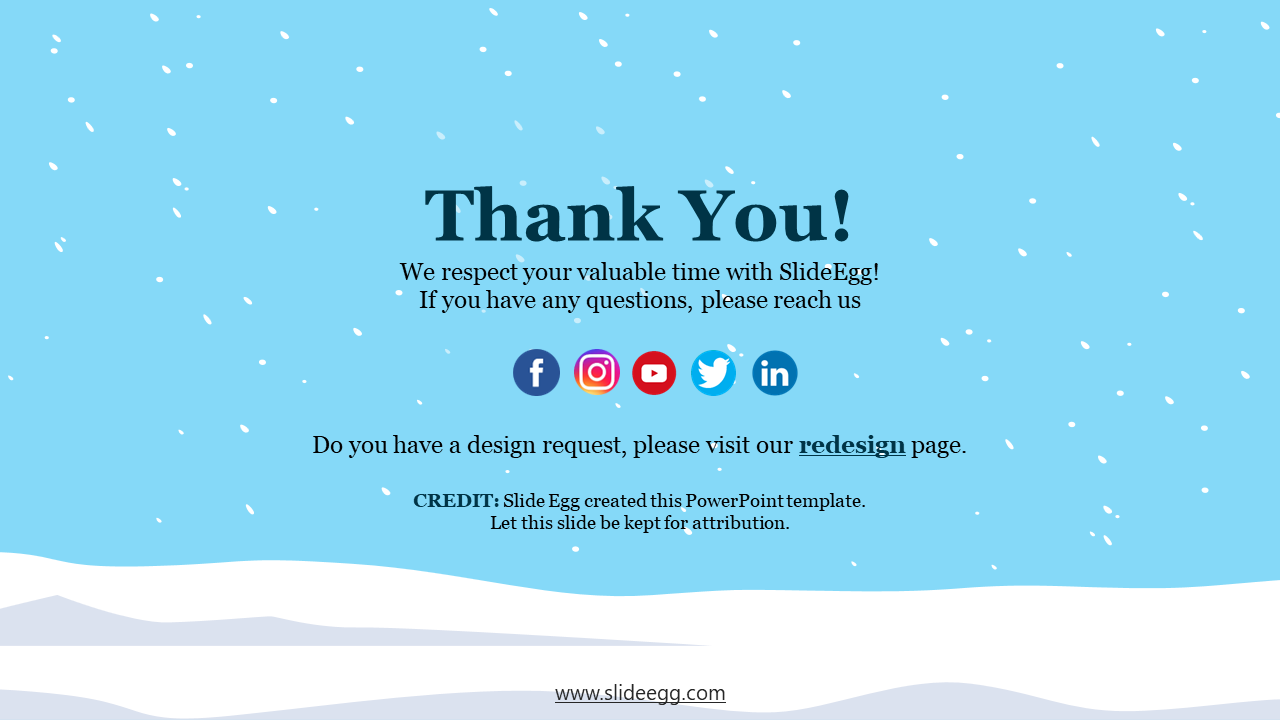 Thank You!

We respect your valuable time with SlideEgg!
If you have any questions, please reach us

Do you have a design request, please visit our redesign page.

CREDIT: Slide Egg created this PowerPoint template.
Let this slide be kept for attribution.

www.slideegg.com