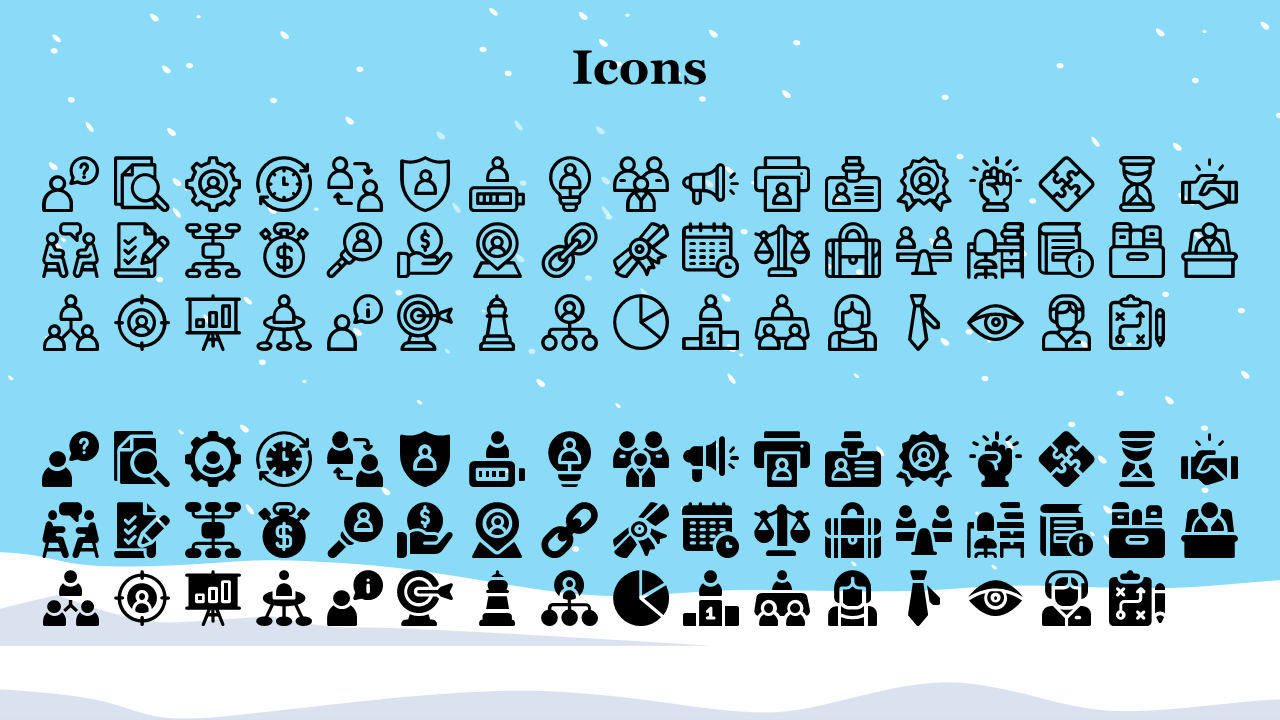 Icons