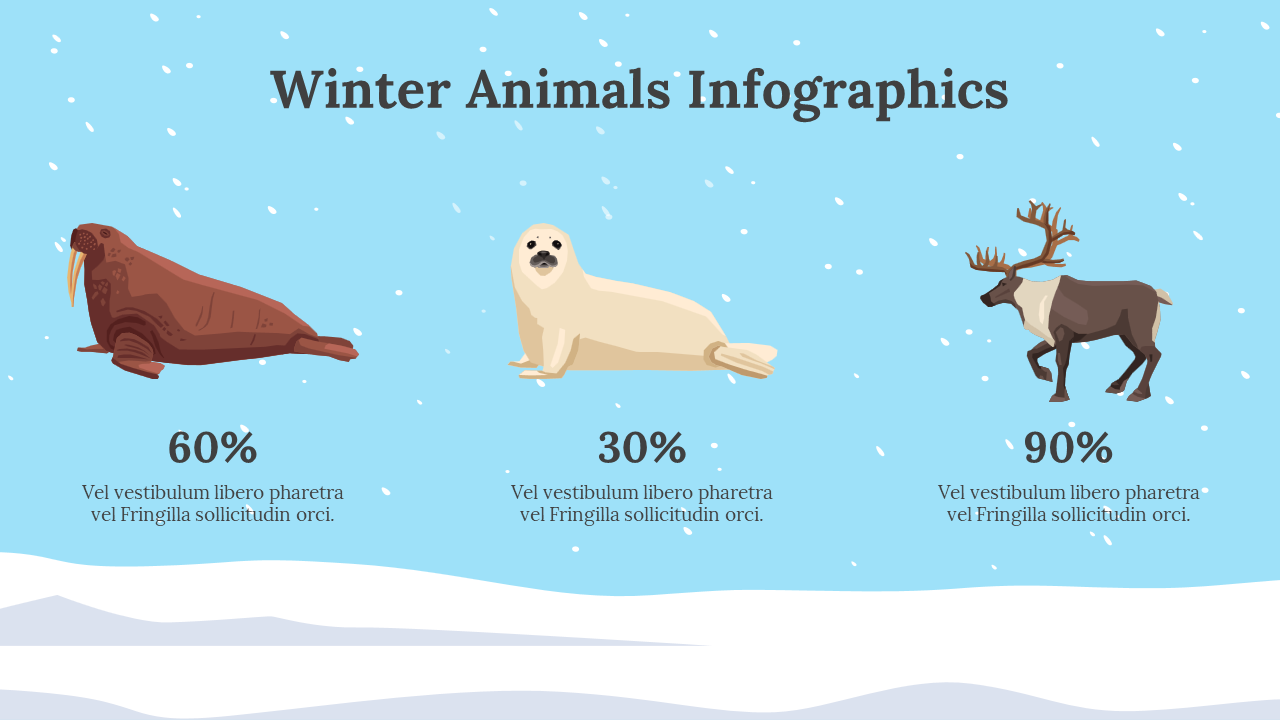 Winter Animals Infographics

60%

Vel vestibulum libero pharetra vel Fringilla sollicitudin orci.

30%

Vel vestibulum libero pharetra vel Fringilla sollicitudin orci.

90%

Vel vestibulum libero pharetra vel Fringilla sollicitudin orci.