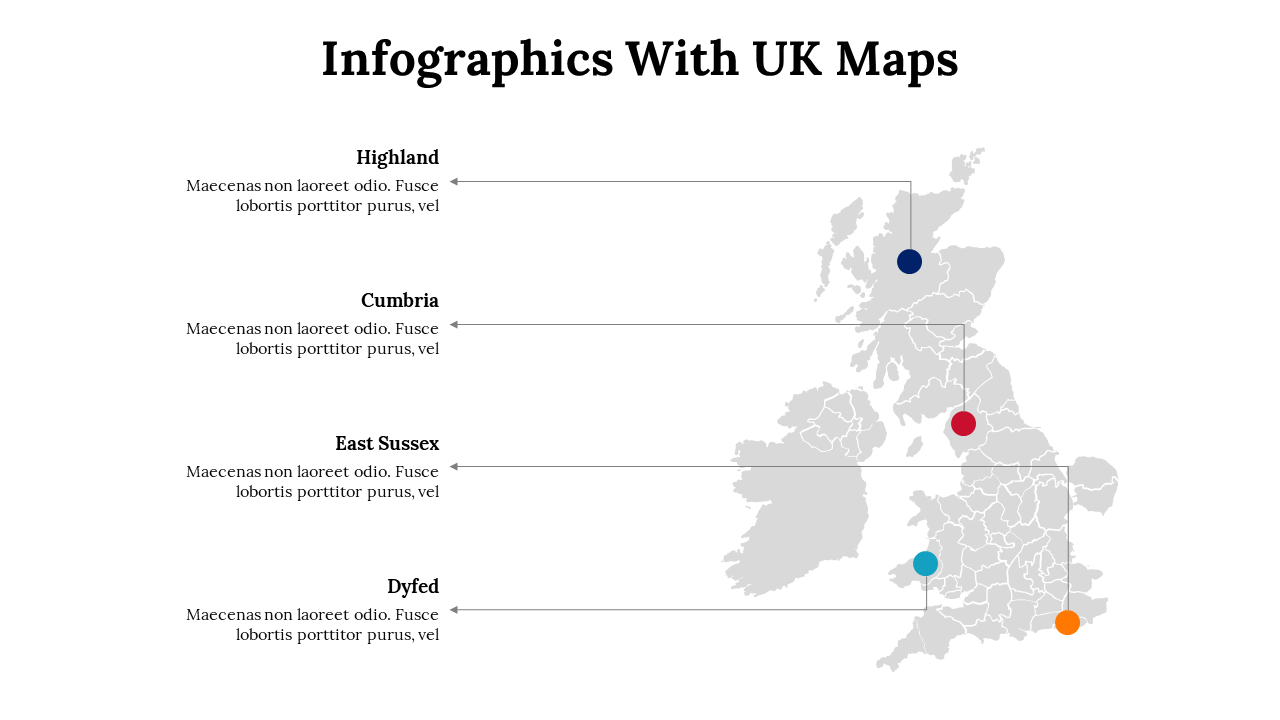 Infographics With UK Maps

Highland
Maecenas non laoreet odio. Fusce lobortis porttitor purus, vel

Cumbria
Maecenas non laoreet odio. Fusce lobortis porttitor purus, vel

East Sussex
Maecenas non laoreet odio. Fusce lobortis porttitor purus, vel

Dyfed
Maecenas non laoreet odio. Fusce lobortis porttitor purus, vel