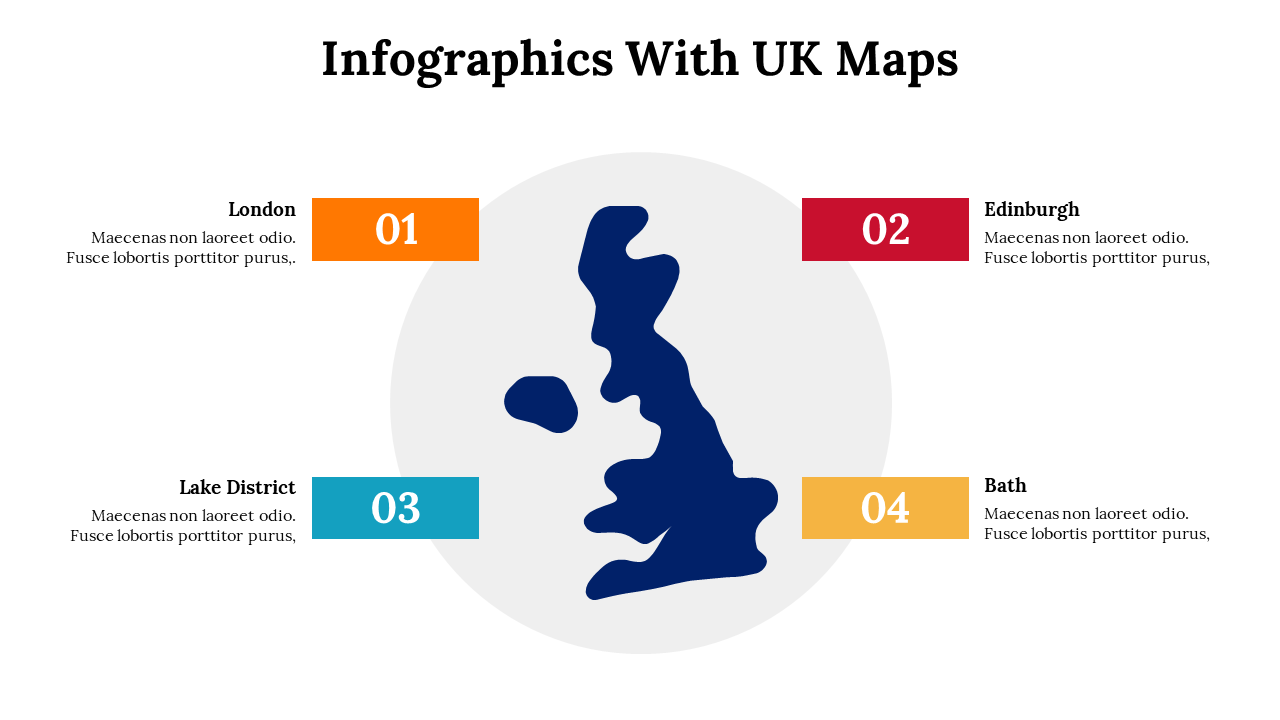 Infographics With UK Maps

London
Maecenas non laoreet odio. Fusce lobortis porttitor purus,.

01

02

Edinburgh
Maecenas non laoreet odio. Fusce lobortis porttitor purus,

Lake District
Maecenas non laoreet odio. Fusce lobortis porttitor purus,

03

04

Bath
Maecenas non laoreet odio. Fusce lobortis porttitor purus,