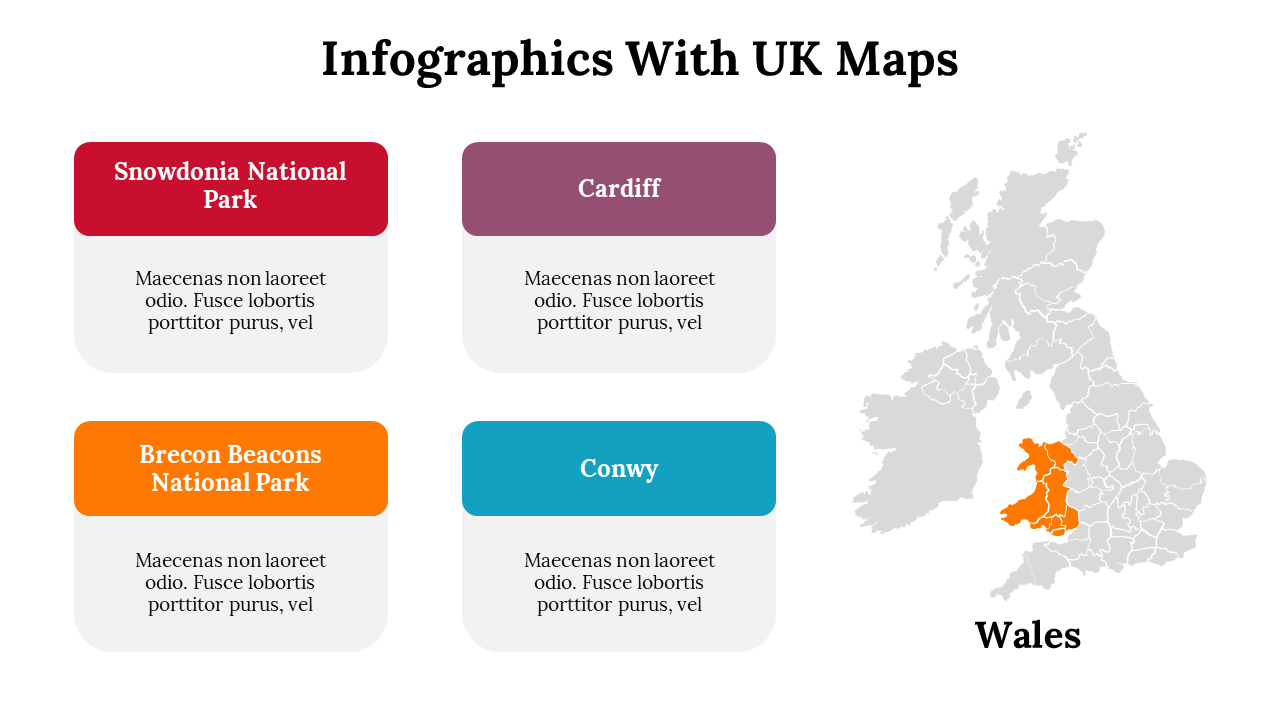 Infographics With UK Maps

Snowdonia National Park

Maecenas non laoreet odio. Fusce lobortis porttitor purus, vel

Cardiff

Maecenas non laoreet odio. Fusce lobortis porttitor purus, vel

Brecon Beacons National Park

Maecenas non laoreet odio. Fusce lobortis porttitor purus, vel

Conwy

Maecenas non laoreet odio. Fusce lobortis porttitor purus, vel

Wales