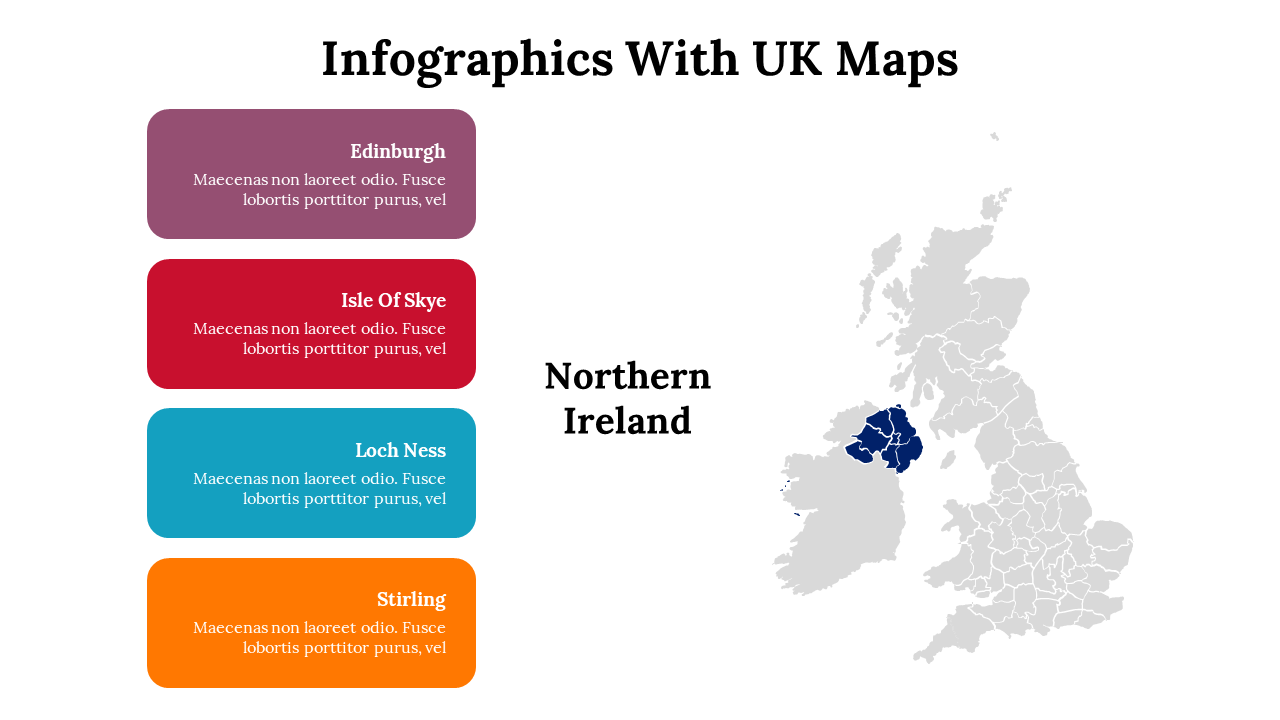 Infographics With UK Maps

Edinburgh
Maecenas non laoreet odio. Fusce lobortis porttitor purus, vel

Isle Of Skye
Maecenas non laoreet odio. Fusce lobortis porttitor purus, vel

Loch Ness
Maecenas non laoreet odio. Fusce lobortis porttitor purus, vel

Stirling
Maecenas non laoreet odio. Fusce lobortis porttitor purus, vel

Northern Ireland