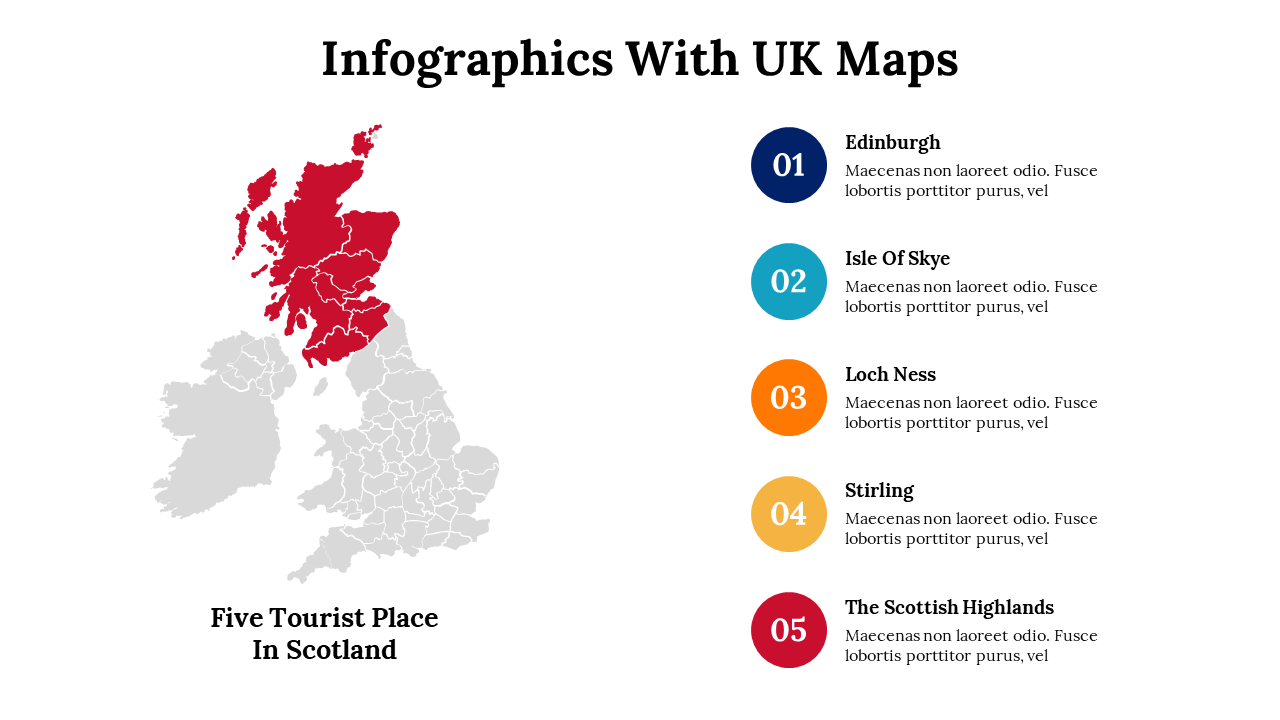 Infographics With UK Maps

Five Tourist Place In Scotland

01
Edinburgh
Maecenas non laoreet odio. Fusce lobortis porttitor purus, vel

02
Isle Of Skye
Maecenas non laoreet odio. Fusce lobortis porttitor purus, vel

03
Loch Ness
Maecenas non laoreet odio. Fusce lobortis porttitor purus, vel

04
Stirling
Maecenas non laoreet odio. Fusce lobortis porttitor purus, vel

05
The Scottish Highlands
Maecenas non laoreet odio. Fusce lobortis porttitor purus, vel