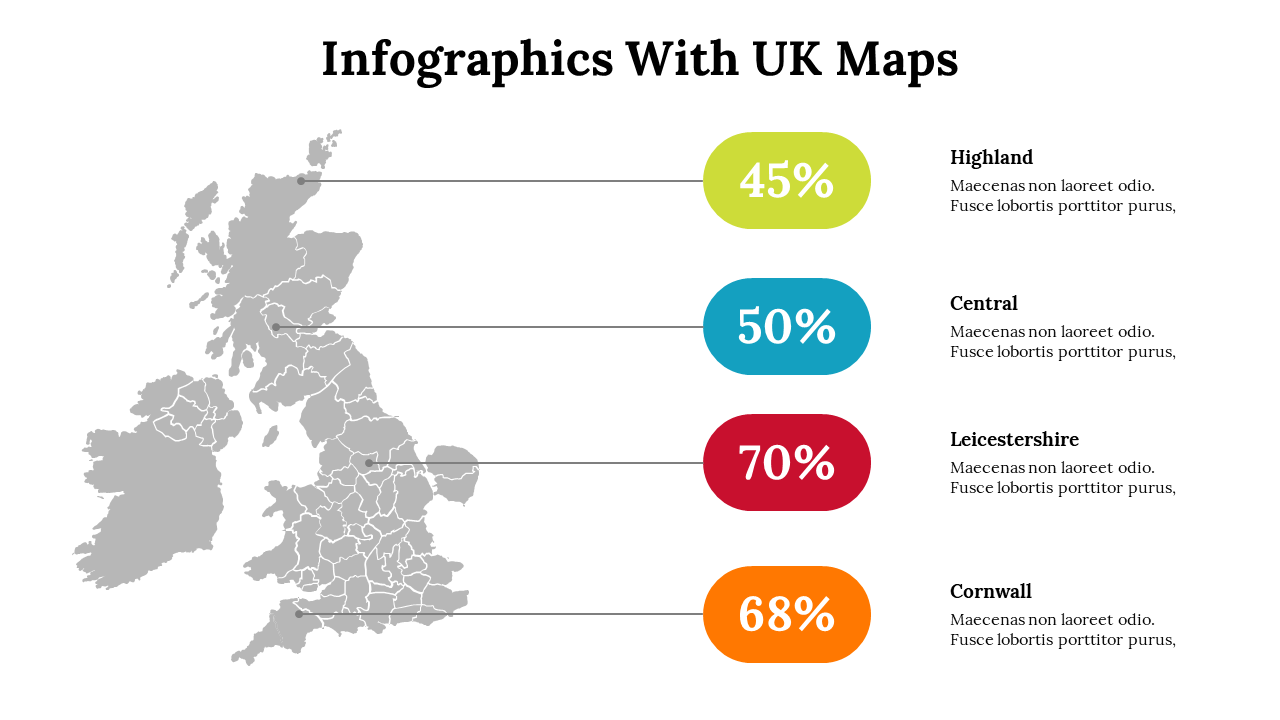 Infographics With UK Maps

45%

Highland
Maecenas non laoreet odio. Fusce lobortis porttitor purus,

50%

Central
Maecenas non laoreet odio. Fusce lobortis porttitor purus,

70%

Leicestershire
Maecenas non laoreet odio. Fusce lobortis porttitor purus,

68%

Cornwall
Maecenas non laoreet odio. Fusce lobortis porttitor purus,