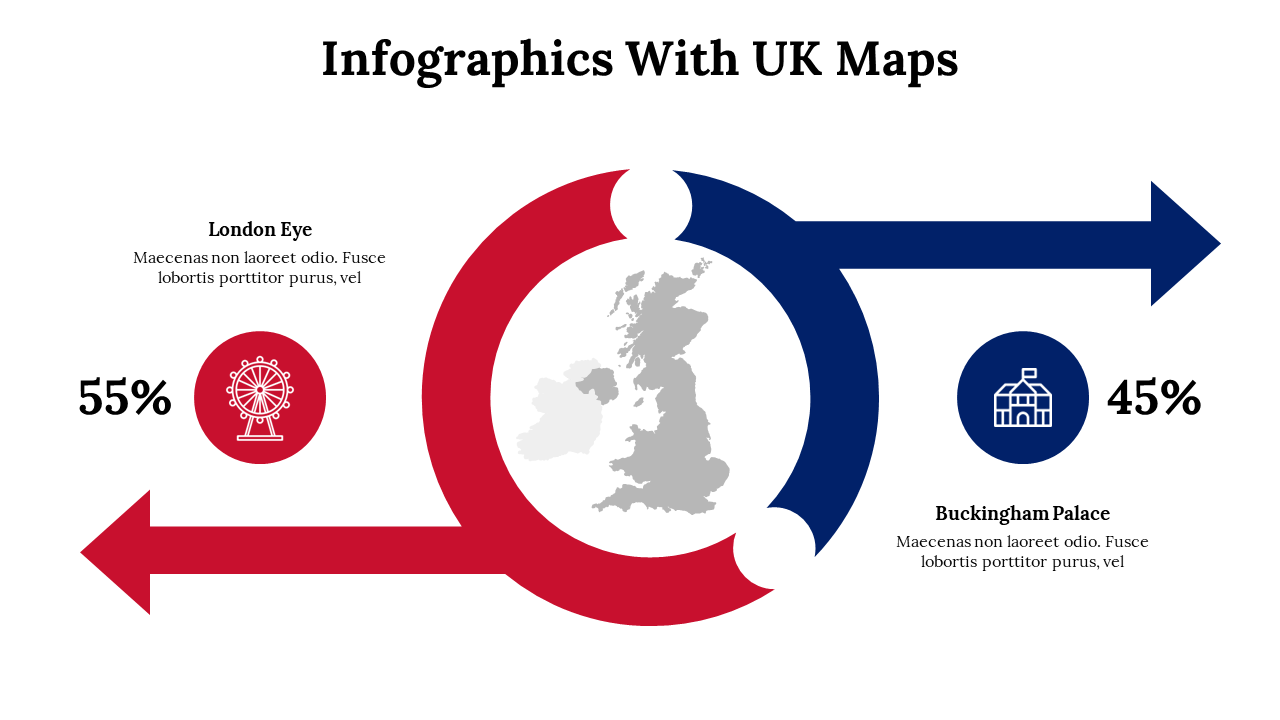 Infographics With UK Maps

London Eye
Maecenas non laoreet odio. Fusce lobortis porttitor purus, vel

55%

45%

Buckingham Palace
Maecenas non laoreet odio. Fusce lobortis porttitor purus, vel