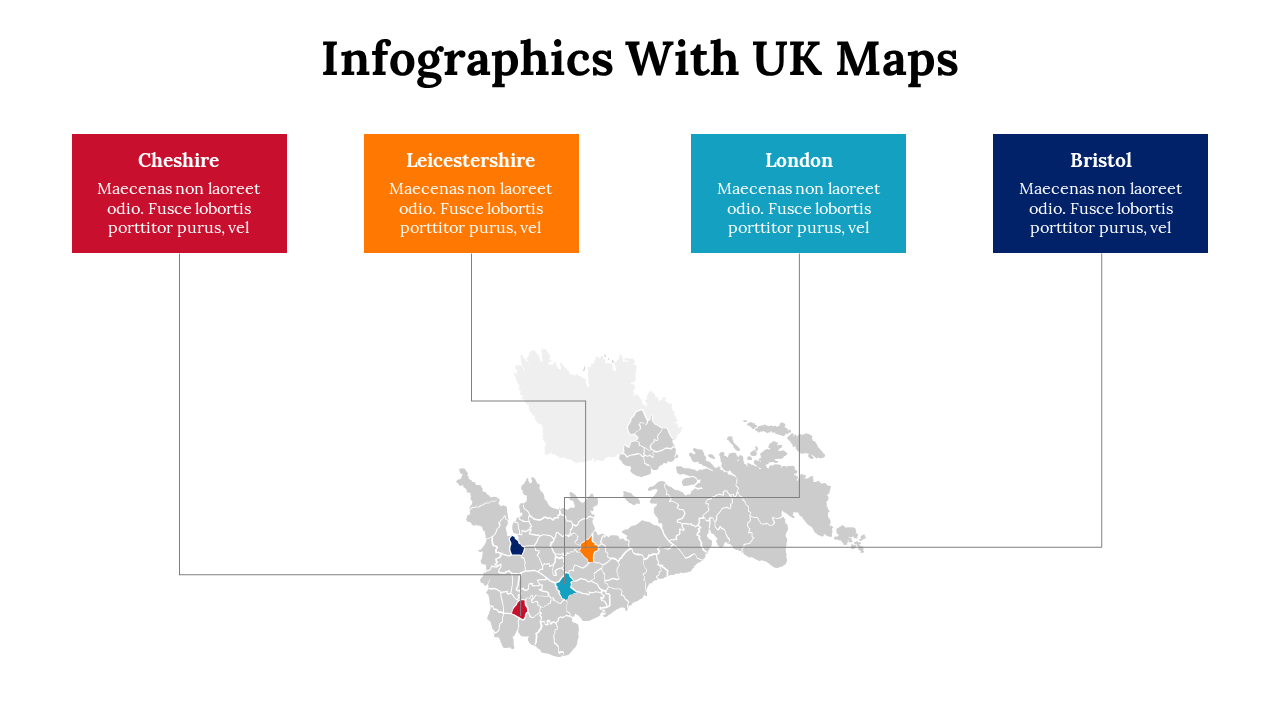 Infographics With UK Maps

Cheshire
Maecenas non laoreet odio. Fusce lobortis porttitor purus, vel

Leicestershire
Maecenas non laoreet odio. Fusce lobortis porttitor purus, vel

London
Maecenas non laoreet odio. Fusce lobortis porttitor purus, vel

Bristol
Maecenas non laoreet odio. Fusce lobortis porttitor purus, vel