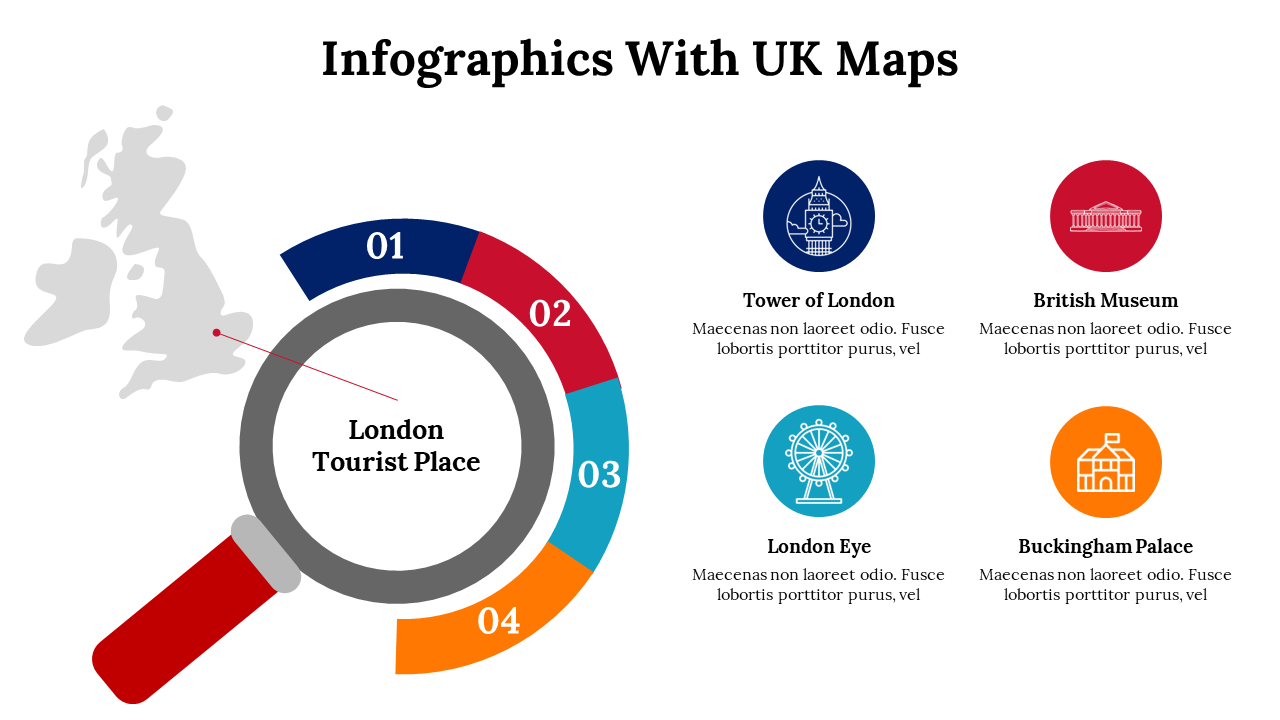 Infographics With UK Maps

01

02

03

04

London Tourist Place

Tower of London
Maecenas non laoreet odio. Fusce lobortis porttitor purus, vel

British Museum
Maecenas non laoreet odio. Fusce lobortis porttitor purus, vel

London Eye
Maecenas non laoreet odio. Fusce lobortis porttitor purus, vel

Buckingham Palace
Maecenas non laoreet odio. Fusce lobortis porttitor purus, vel