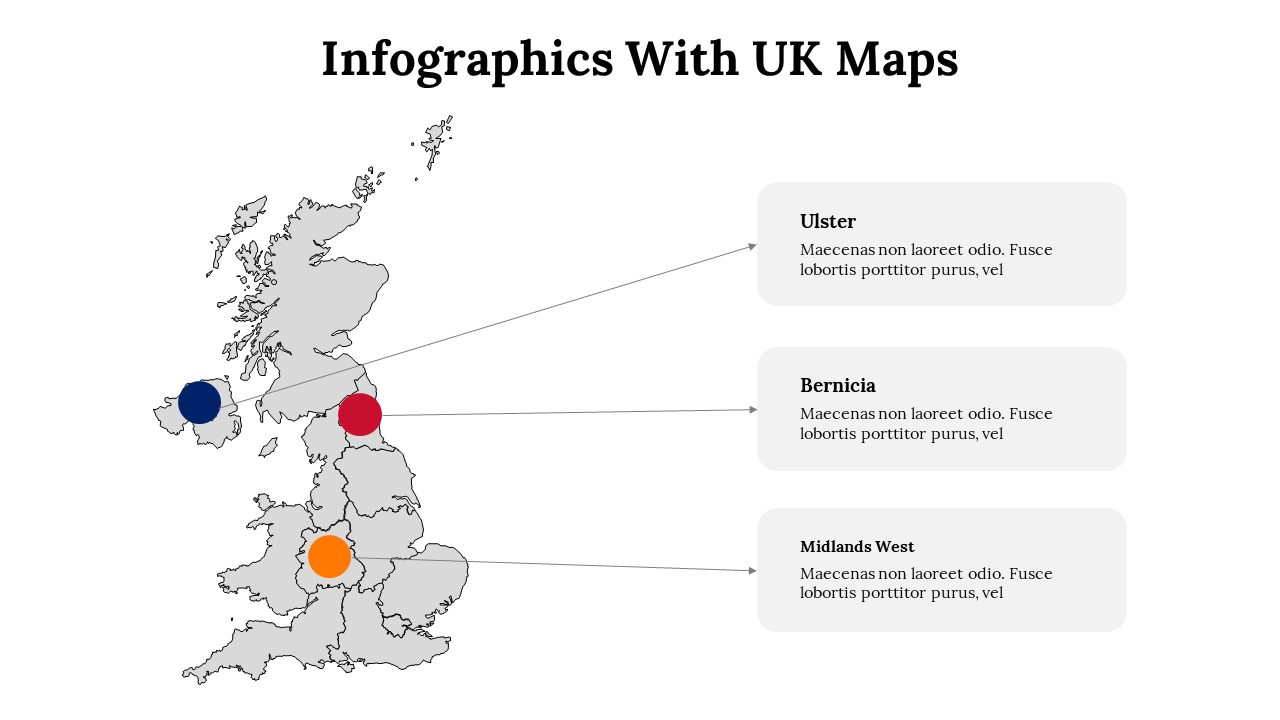 Infographics With UK Maps

Ulster
Maecenas non laoreet odio. Fusce lobortis porttitor purus, vel

Bernicia
Maecenas non laoreet odio. Fusce lobortis porttitor purus, vel

Midlands West
Maecenas non laoreet odio. Fusce lobortis porttitor purus, vel