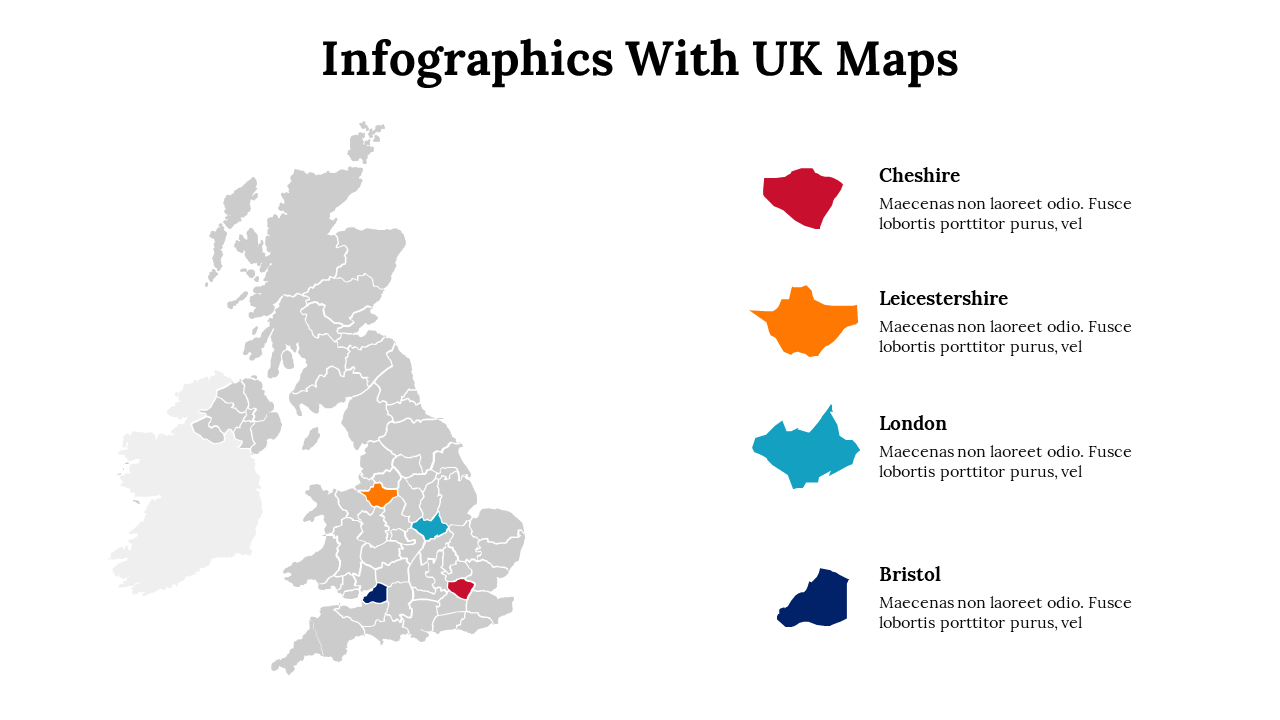 Infographics With UK Maps

Cheshire
Maecenas non laoreet odio. Fusce lobortis porttitor purus, vel

Leicestershire
Maecenas non laoreet odio. Fusce lobortis porttitor purus, vel

London
Maecenas non laoreet odio. Fusce lobortis porttitor purus, vel

Bristol
Maecenas non laoreet odio. Fusce lobortis porttitor purus, vel