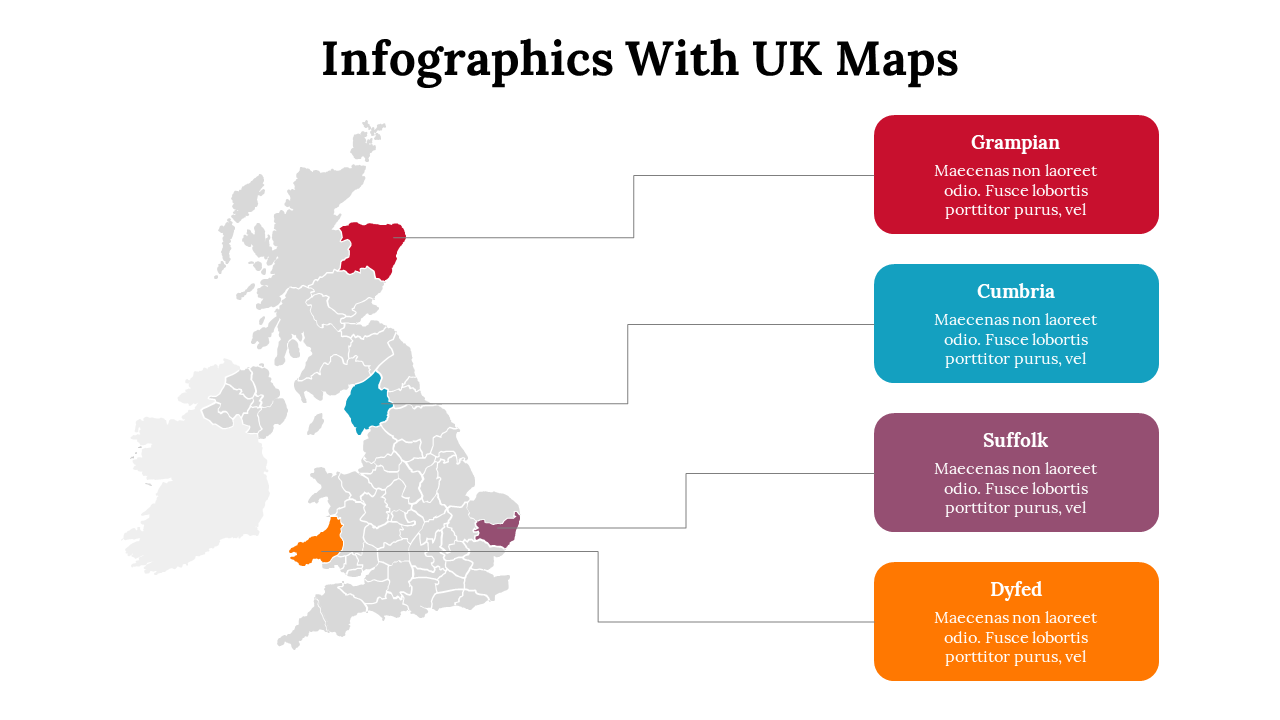 Infographics With UK Maps

Grampian
Maecenas non laoreet odio. Fusce lobortis porttitor purus, vel

Cumbria
Maecenas non laoreet odio. Fusce lobortis porttitor purus, vel

Suffolk
Maecenas non laoreet odio. Fusce lobortis porttitor purus, vel

Dyfed
Maecenas non laoreet odio. Fusce lobortis porttitor purus, vel