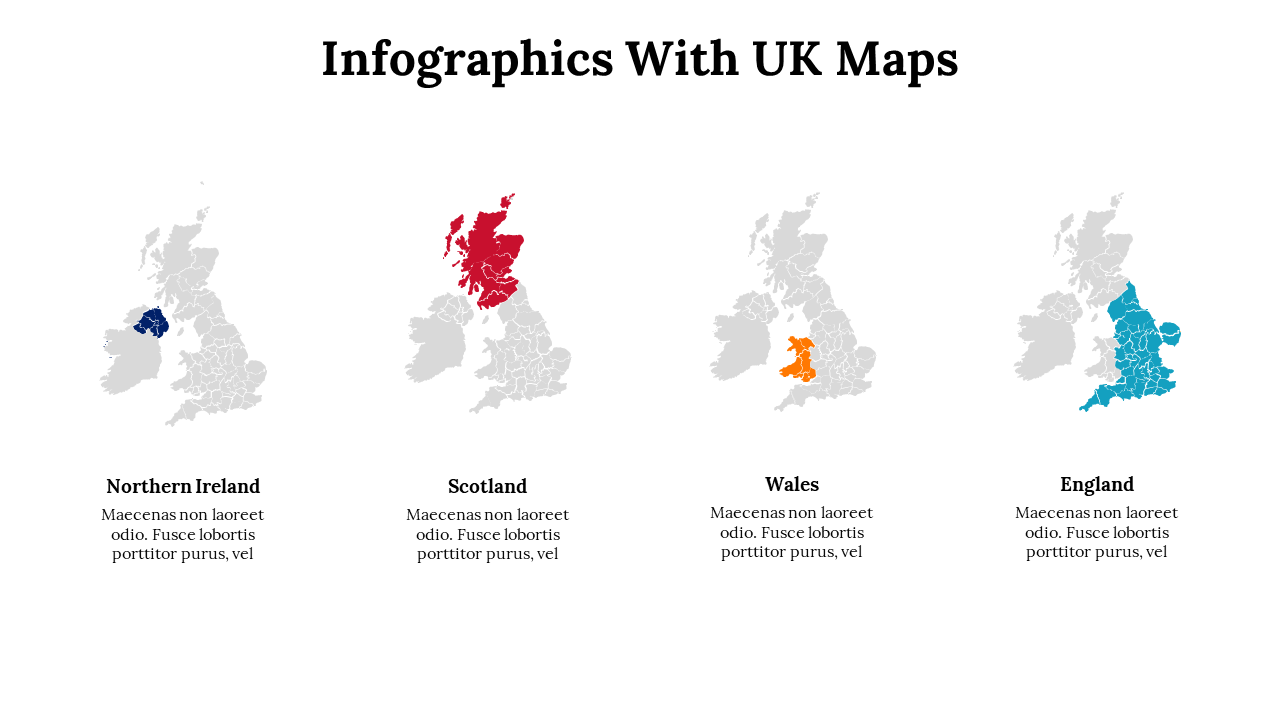 Infographics With UK Maps

Northern Ireland
Maecenas non laoreet odio. Fusce lobortis porttitor purus, vel

Scotland
Maecenas non laoreet odio. Fusce lobortis porttitor purus, vel

Wales
Maecenas non laoreet odio. Fusce lobortis porttitor purus, vel

England
Maecenas non laoreet odio. Fusce lobortis porttitor purus, vel