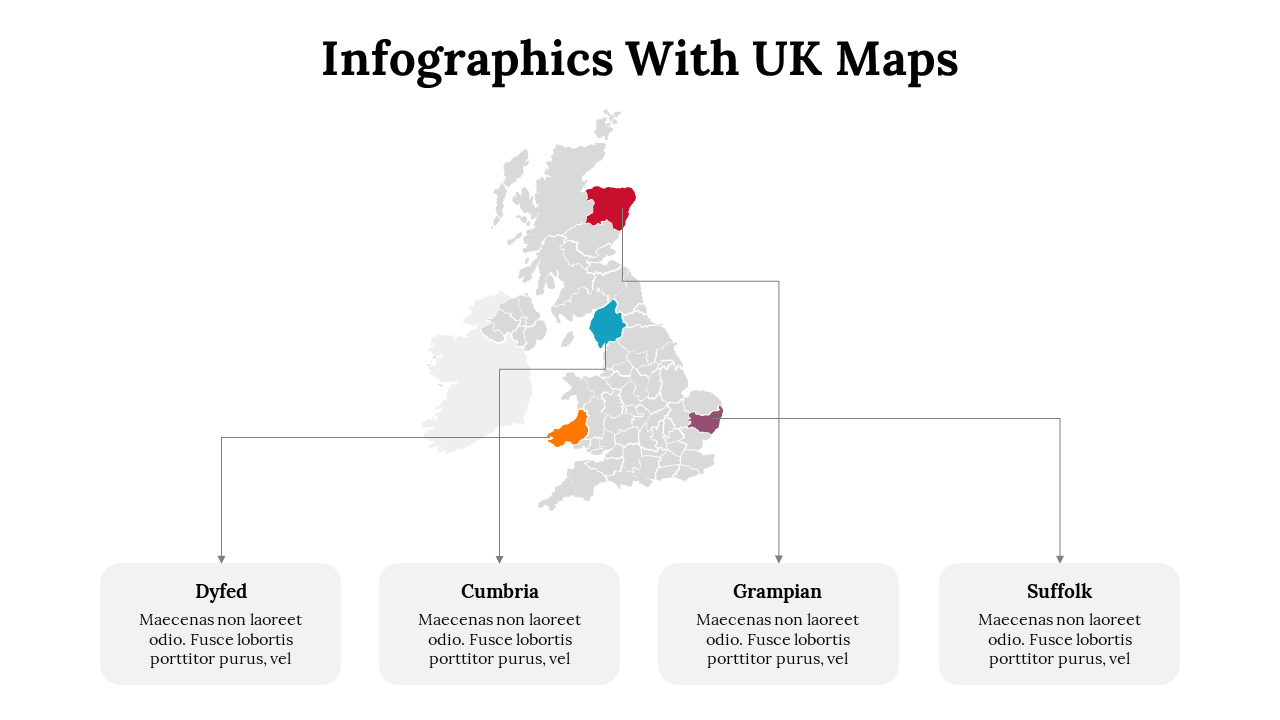 Infographics With UK Maps

Dyfed
Maecenas non laoreet odio. Fusce lobortis porttitor purus, vel

Cumbria
Maecenas non laoreet odio. Fusce lobortis porttitor purus, vel

Grampian
Maecenas non laoreet odio. Fusce lobortis porttitor purus, vel

Suffolk
Maecenas non laoreet odio. Fusce lobortis porttitor purus, vel