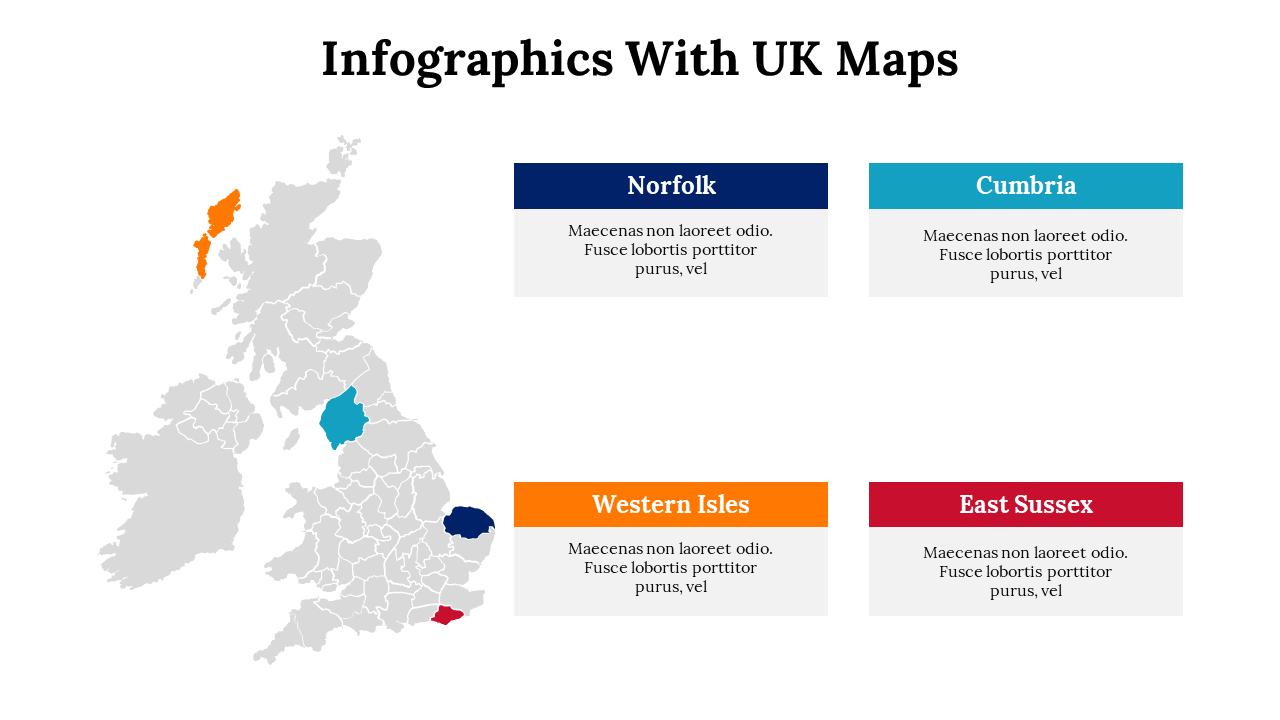 Infographics With UK Maps

Norfolk

Maecenas non laoreet odio. Fusce lobortis porttitor purus, vel

Cumbria

Maecenas non laoreet odio. Fusce lobortis porttitor purus, vel

Western Isles

Maecenas non laoreet odio. Fusce lobortis porttitor purus, vel

East Sussex

Maecenas non laoreet odio. Fusce lobortis porttitor purus, vel