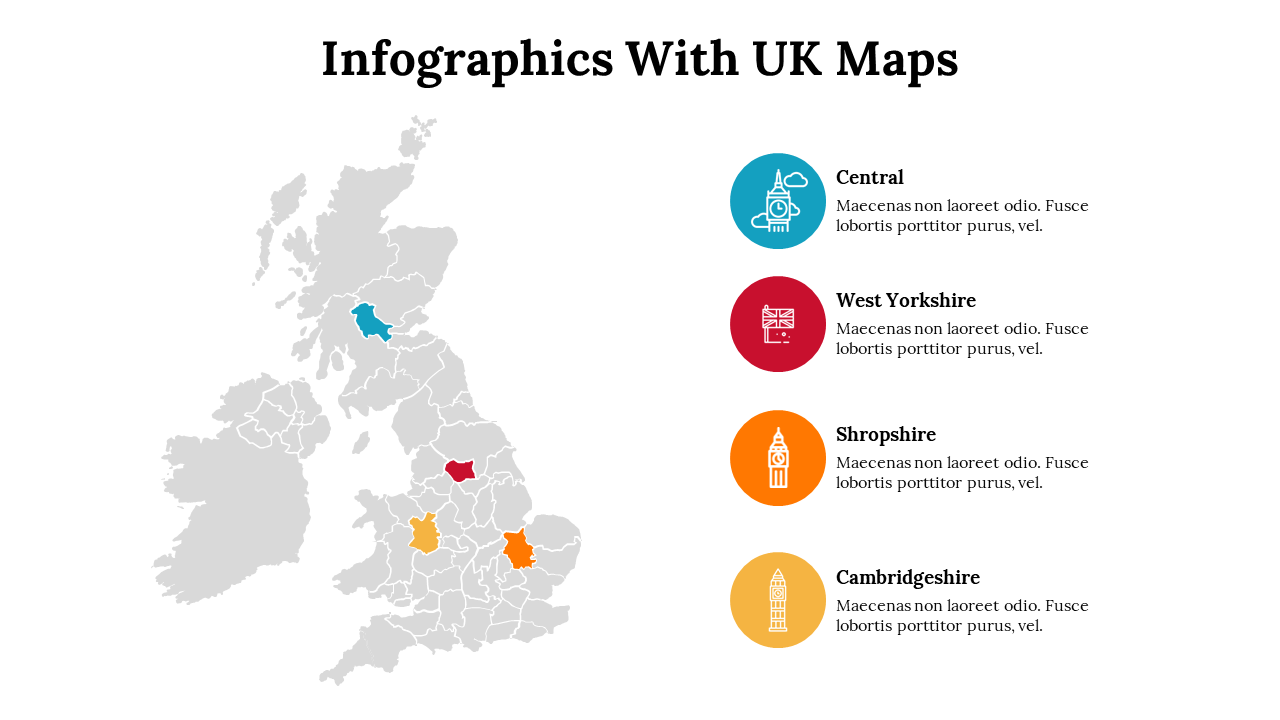 Infographics With UK Maps

Central
Maecenas non laoreet odio. Fusce lobortis porttitor purus, vel.

West Yorkshire
Maecenas non laoreet odio. Fusce lobortis porttitor purus, vel.

Shropshire
Maecenas non laoreet odio. Fusce lobortis porttitor purus, vel.

Cambridgeshire
Maecenas non laoreet odio. Fusce lobortis porttitor purus, vel.