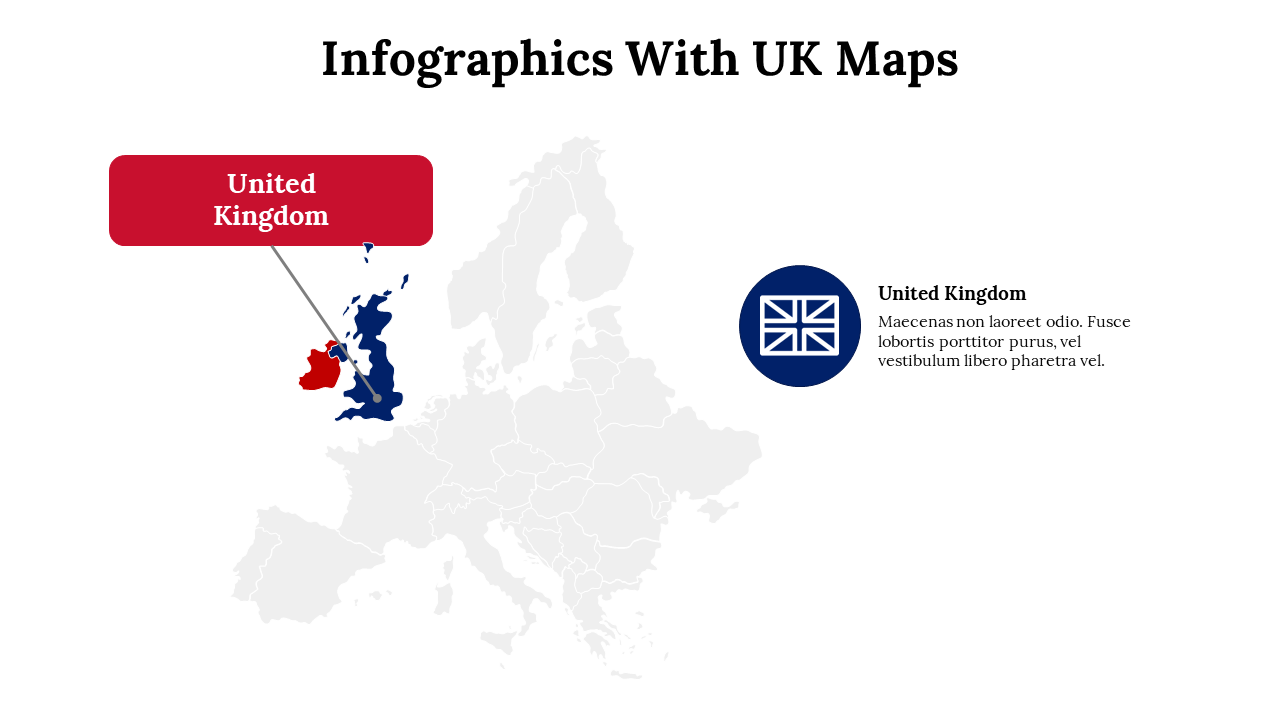 Infographics With UK Maps

United Kingdom

United Kingdom

Maecenas non laoreet odio. Fusce lobortis porttitor purus, vel vestibulum libero pharetra vel.