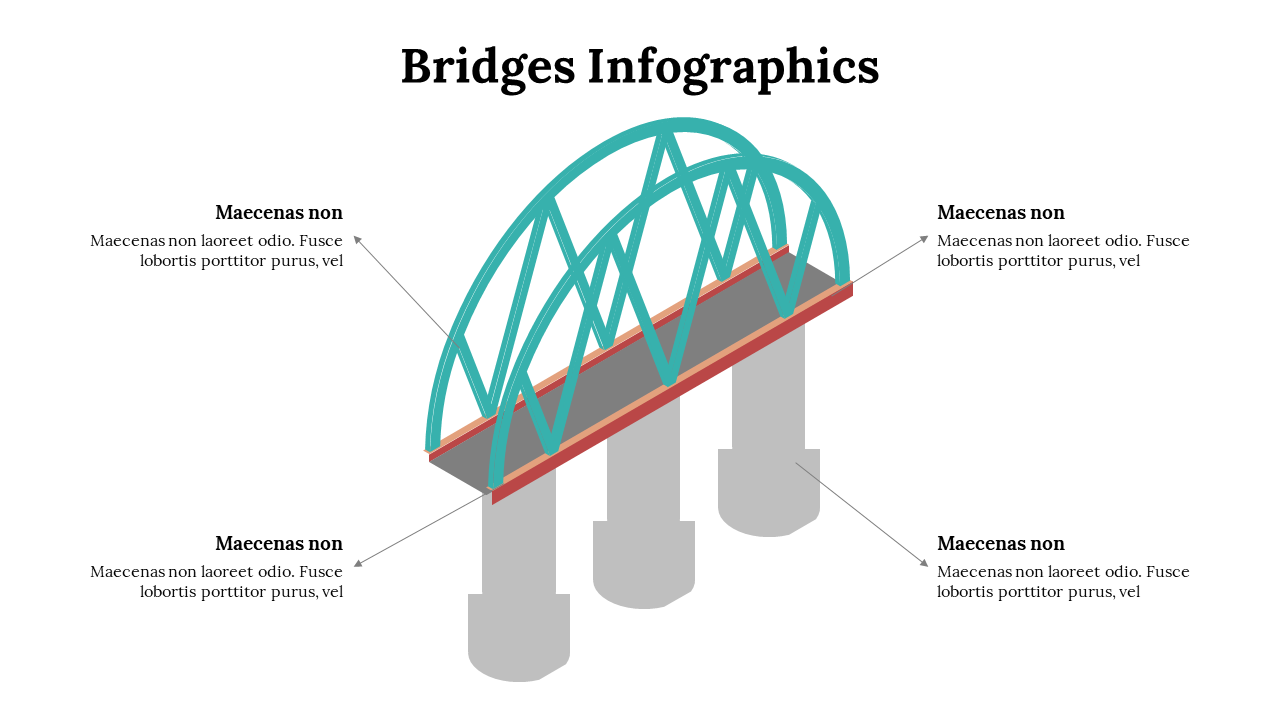 Bridges Infographics

Maecenas non
Maecenas non laoreet odio. Fusce lobortis porttitor purus, vel

Maecenas non
Maecenas non laoreet odio. Fusce lobortis porttitor purus, vel

Maecenas non
Maecenas non laoreet odio. Fusce lobortis porttitor purus, vel

Maecenas non
Maecenas non laoreet odio. Fusce lobortis porttitor purus, vel