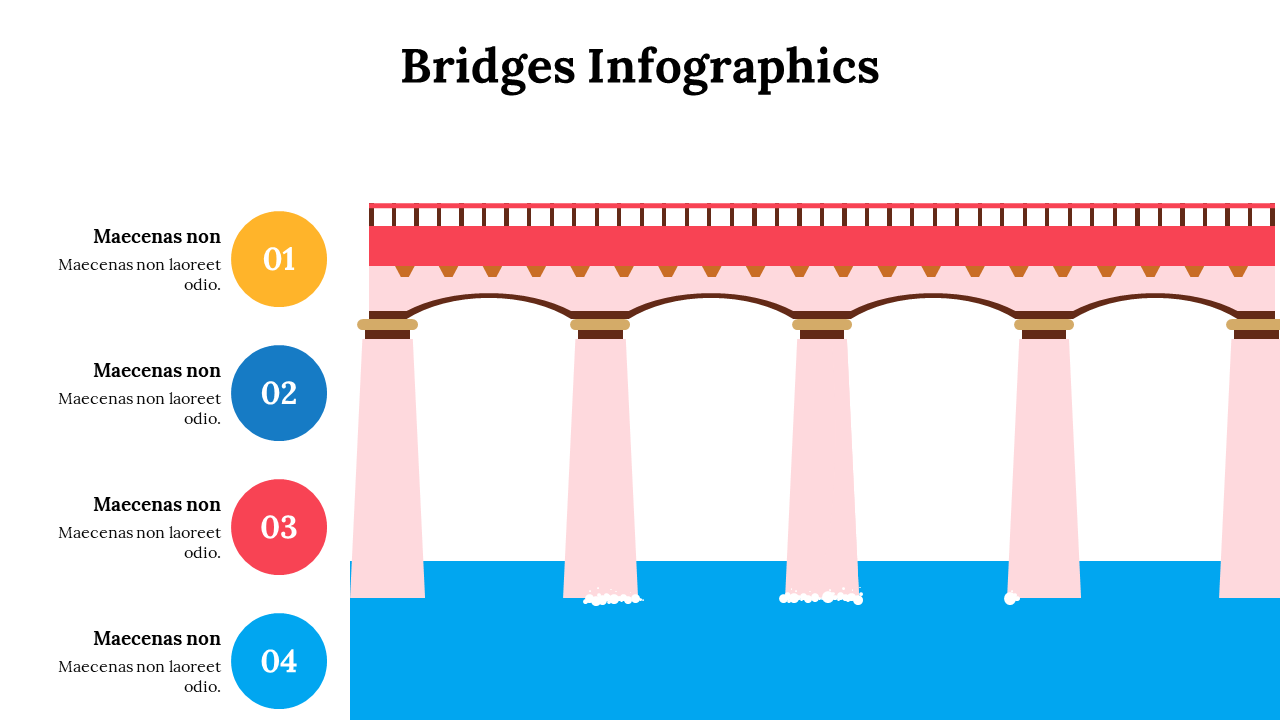 Bridges Infographics

Maecenas non
Maecenas non laoreet odio.

01

Maecenas non
Maecenas non laoreet odio.

02

Maecenas non
Maecenas non laoreet odio.

03

Maecenas non
Maecenas non laoreet odio.

04