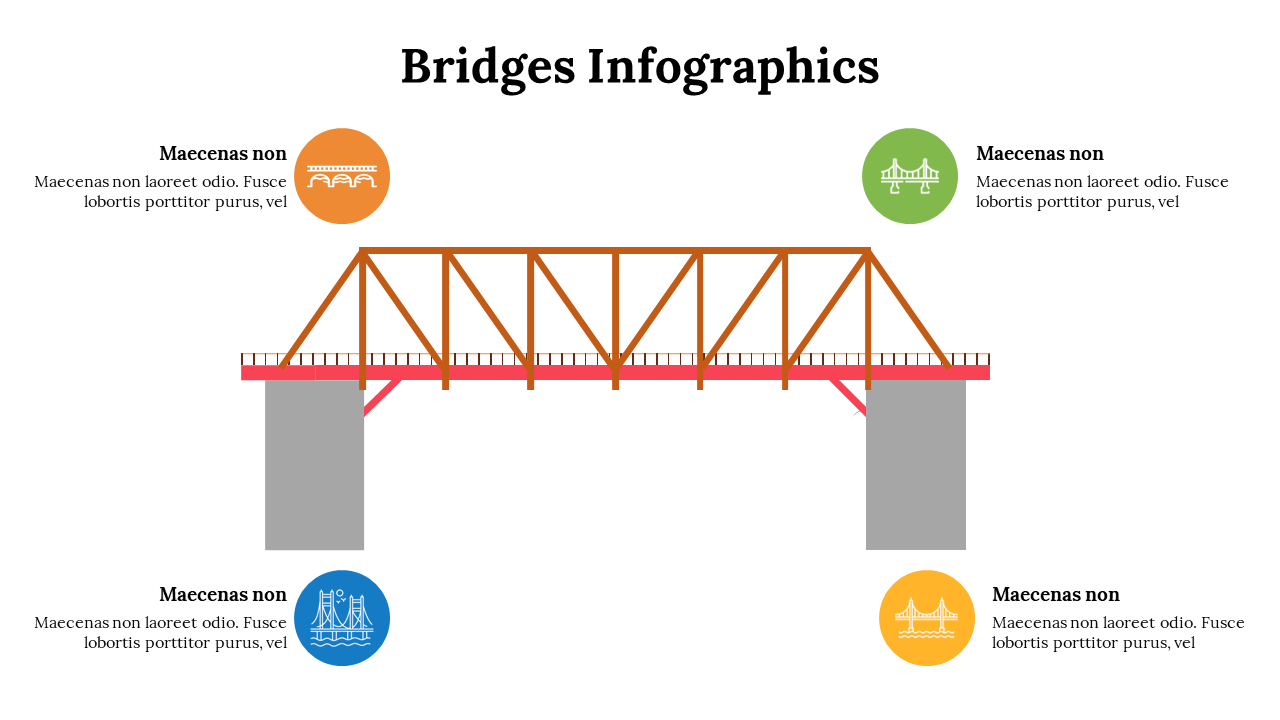 Bridges Infographics

Maecenas non
Maecenas non laoreet odio. Fusce lobortis porttitor purus, vel

Maecenas non
Maecenas non laoreet odio. Fusce lobortis porttitor purus, vel

Maecenas non
Maecenas non laoreet odio. Fusce lobortis porttitor purus, vel

Maecenas non
Maecenas non laoreet odio. Fusce lobortis porttitor purus, vel