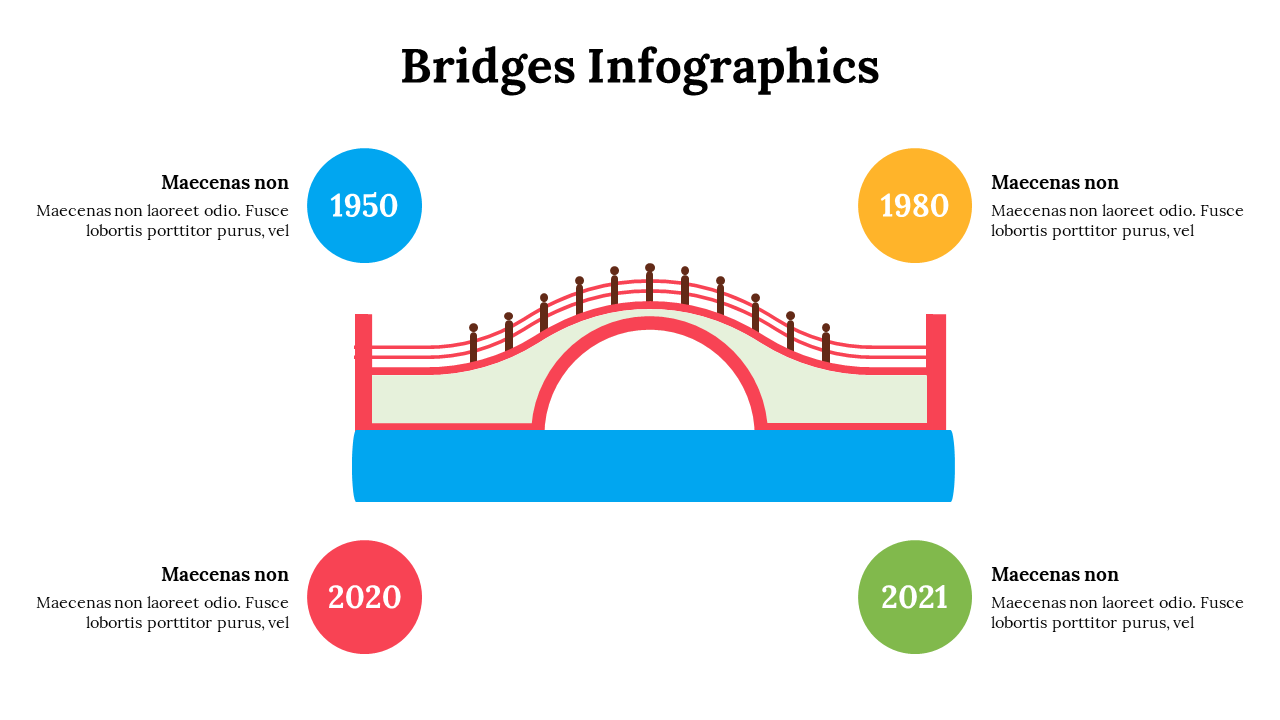 Bridges Infographics

Maecenas non
Maecenas non laoreet odio. Fusce lobortis porttitor purus, vel

1950

1980

Maecenas non
Maecenas non laoreet odio. Fusce lobortis porttitor purus, vel

Maecenas non
Maecenas non laoreet odio. Fusce lobortis porttitor purus, vel

2020

2021

Maecenas non
Maecenas non laoreet odio. Fusce lobortis porttitor purus, vel