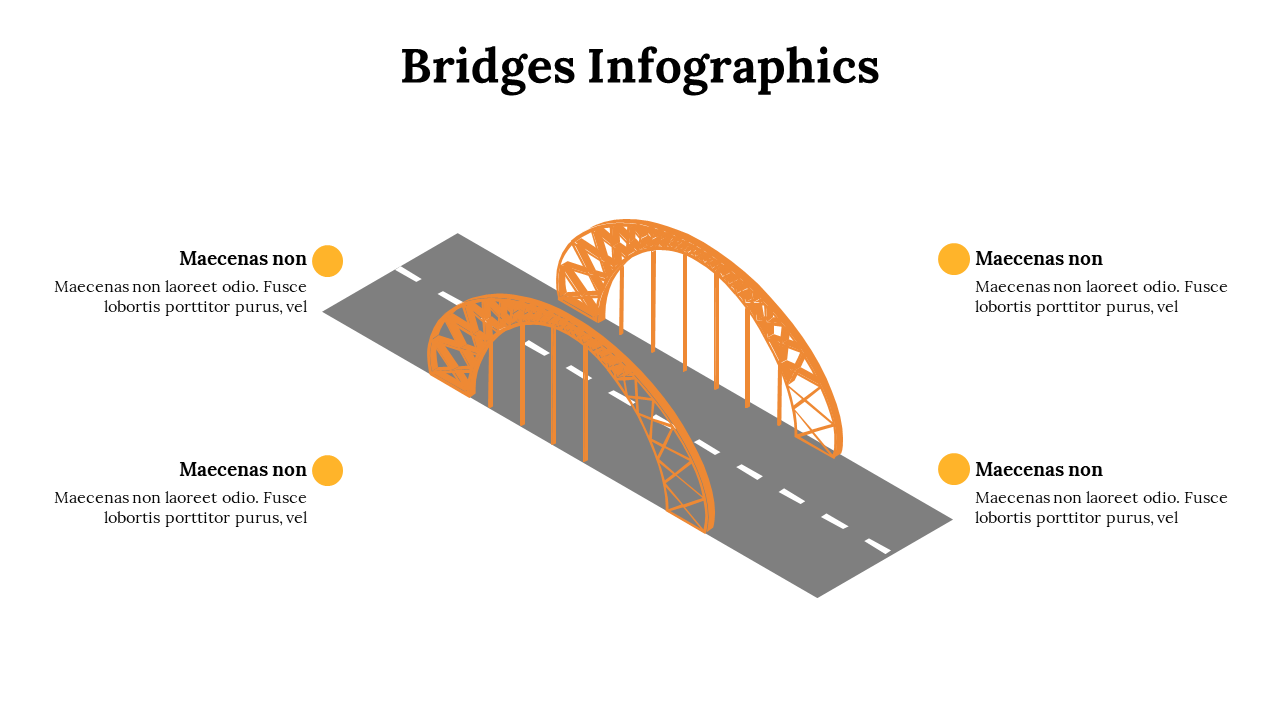 Bridges Infographics

Maecenas non
Maecenas non laoreet odio. Fusce lobortis porttitor purus, vel

Maecenas non
Maecenas non laoreet odio. Fusce lobortis porttitor purus, vel

Maecenas non
Maecenas non laoreet odio. Fusce lobortis porttitor purus, vel

Maecenas non
Maecenas non laoreet odio. Fusce lobortis porttitor purus, vel