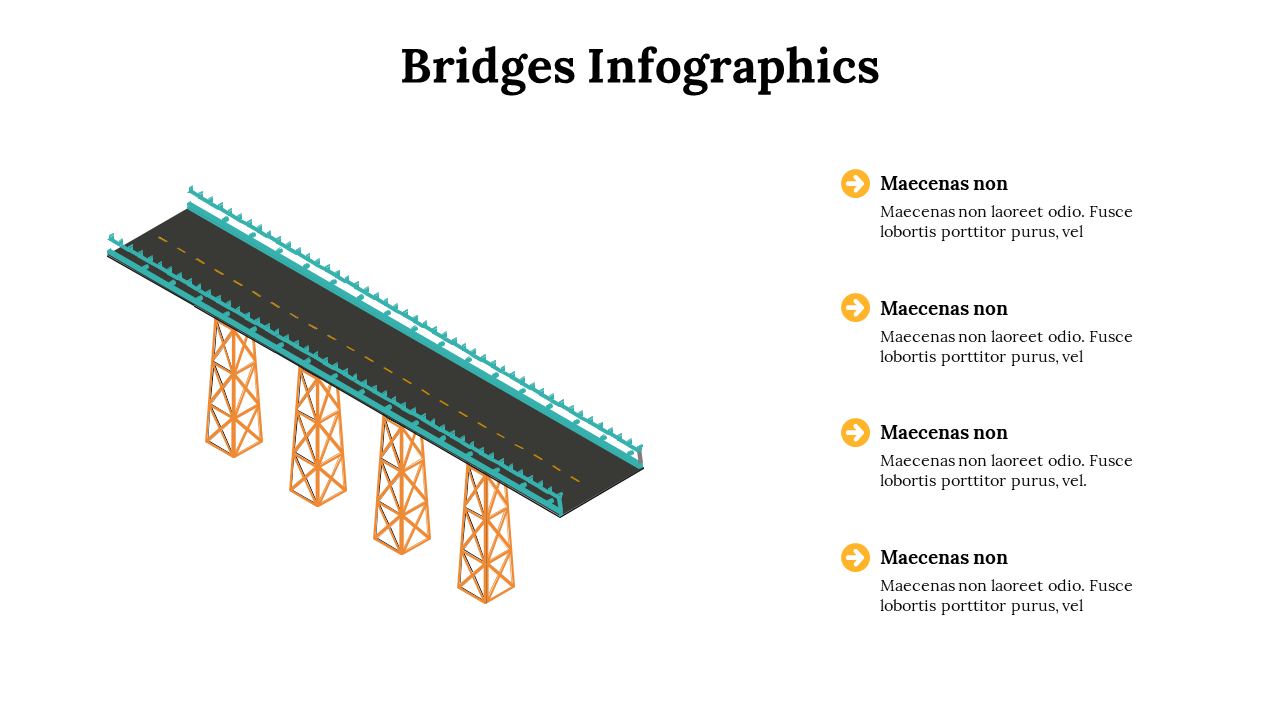 Bridges Infographics

Maecenas non
Maecenas non laoreet odio. Fusce lobortis porttitor purus, vel

Maecenas non
Maecenas non laoreet odio. Fusce lobortis porttitor purus, vel

Maecenas non
Maecenas non laoreet odio. Fusce lobortis porttitor purus, vel.

Maecenas non
Maecenas non laoreet odio. Fusce lobortis porttitor purus, vel